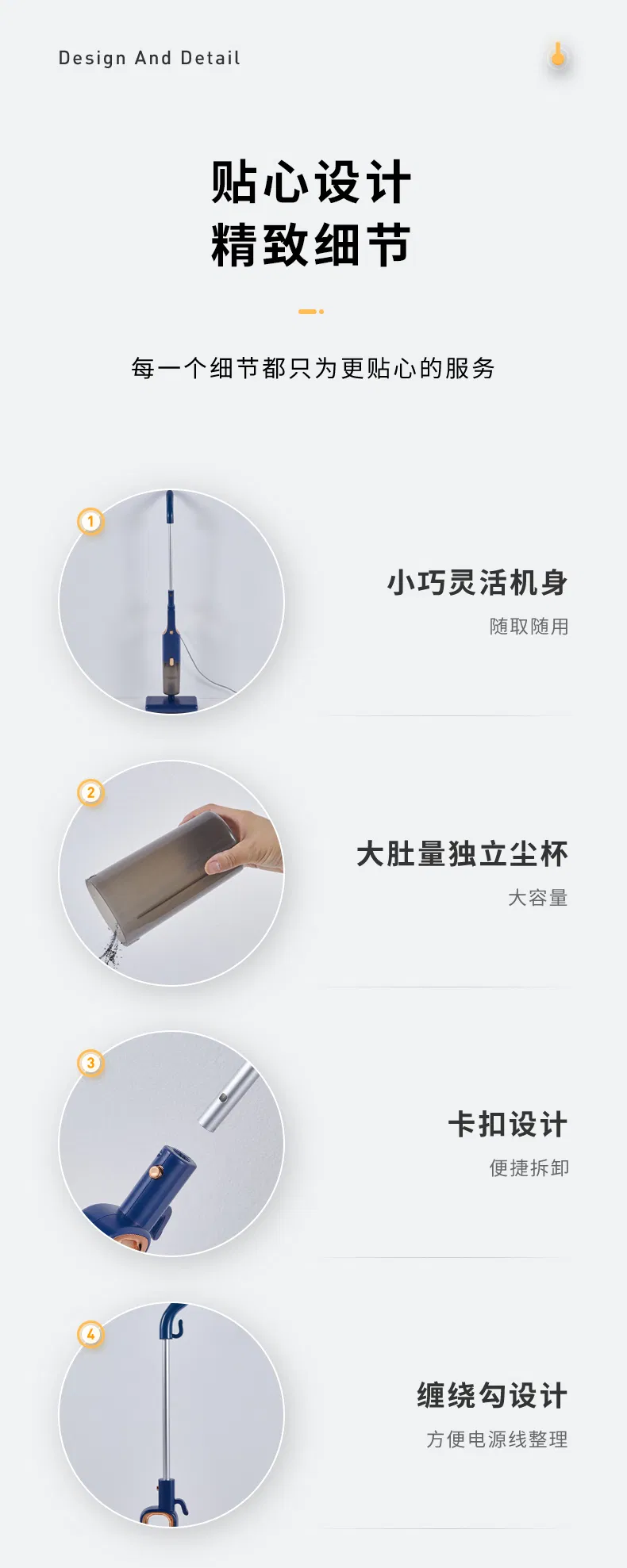 Design And Detail

贴心设计
精致细节

每一个细节都只为更贴心的服务

1

小巧灵活机身
随取随用

2

大肚量独立尘杯
大容量

3

卡扣设计
便捷拆卸

4

缠绕勾设计
方便电源线整理