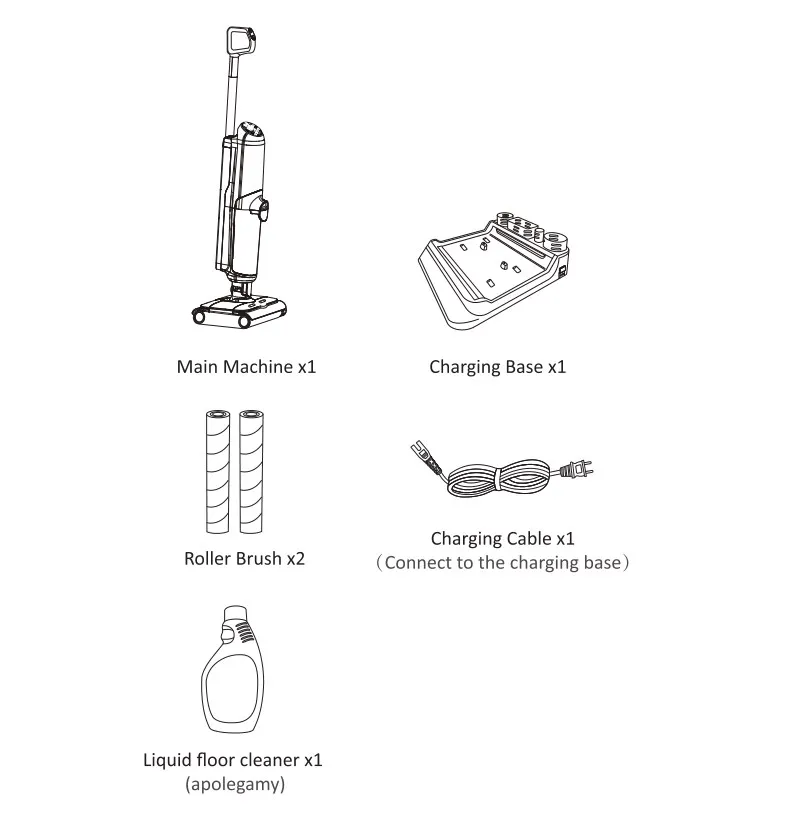 Main Machine x1

Charging Base x1

Roller Brush x2

Charging Cable x1
（Connect to the charging base）

Liquid floor cleaner x1
(apolegamy)