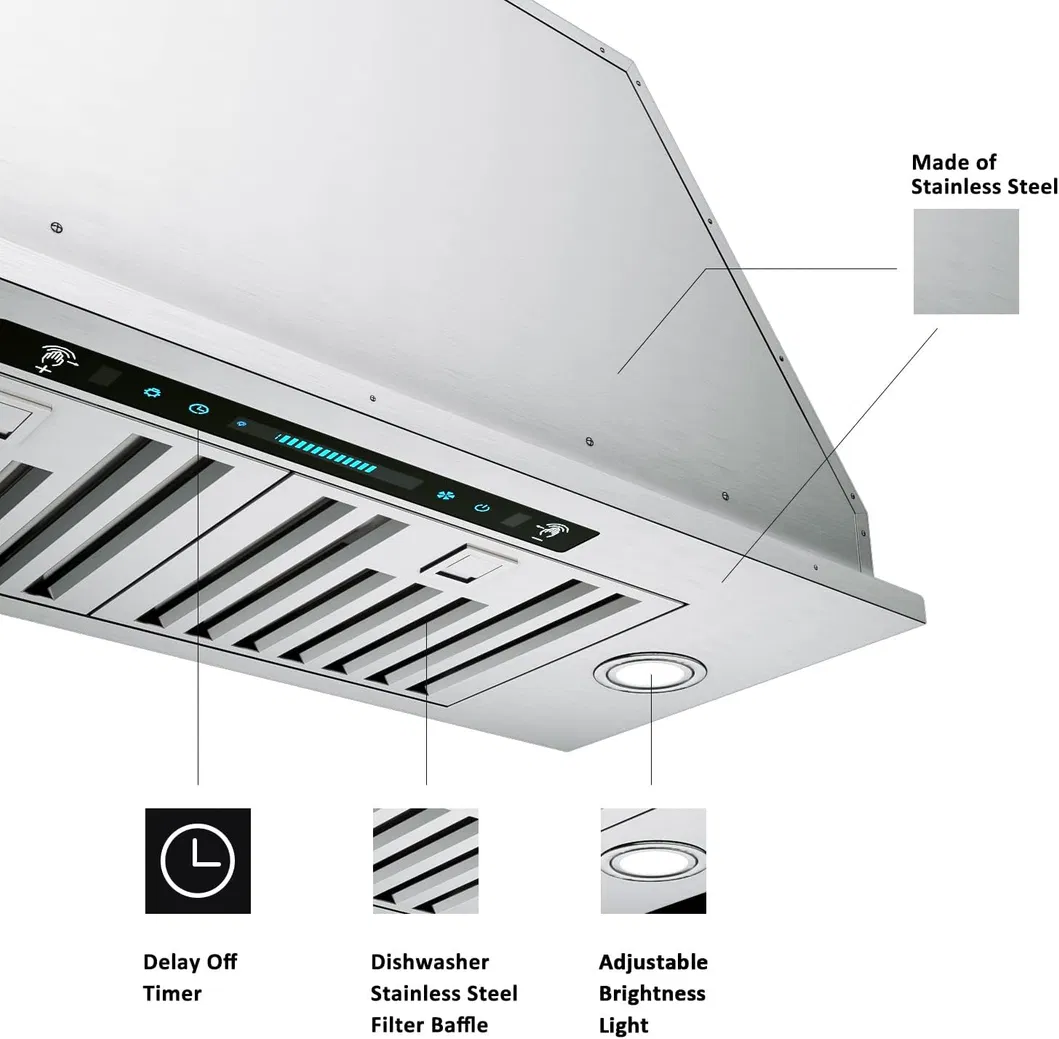 Made of Stainless Steel

Delay Off Timer

Dishwasher Stainless Steel Filter Baffle

Adjustable Brightness Light