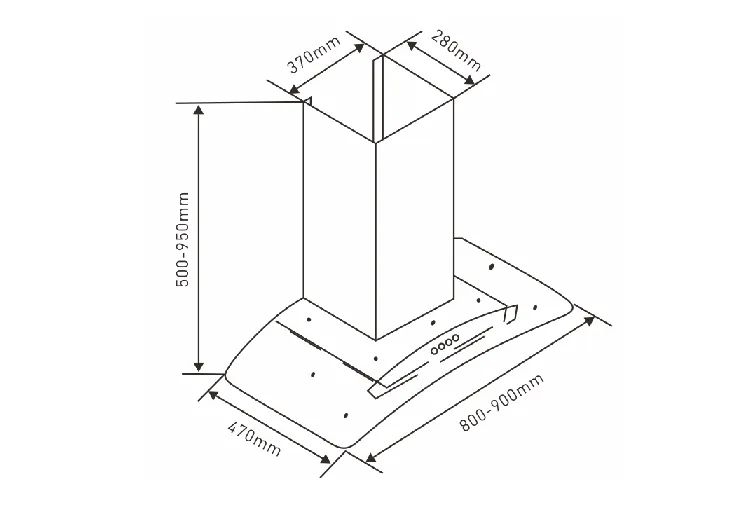 370mm
280mm
500-950mm
470mm
800-900mm