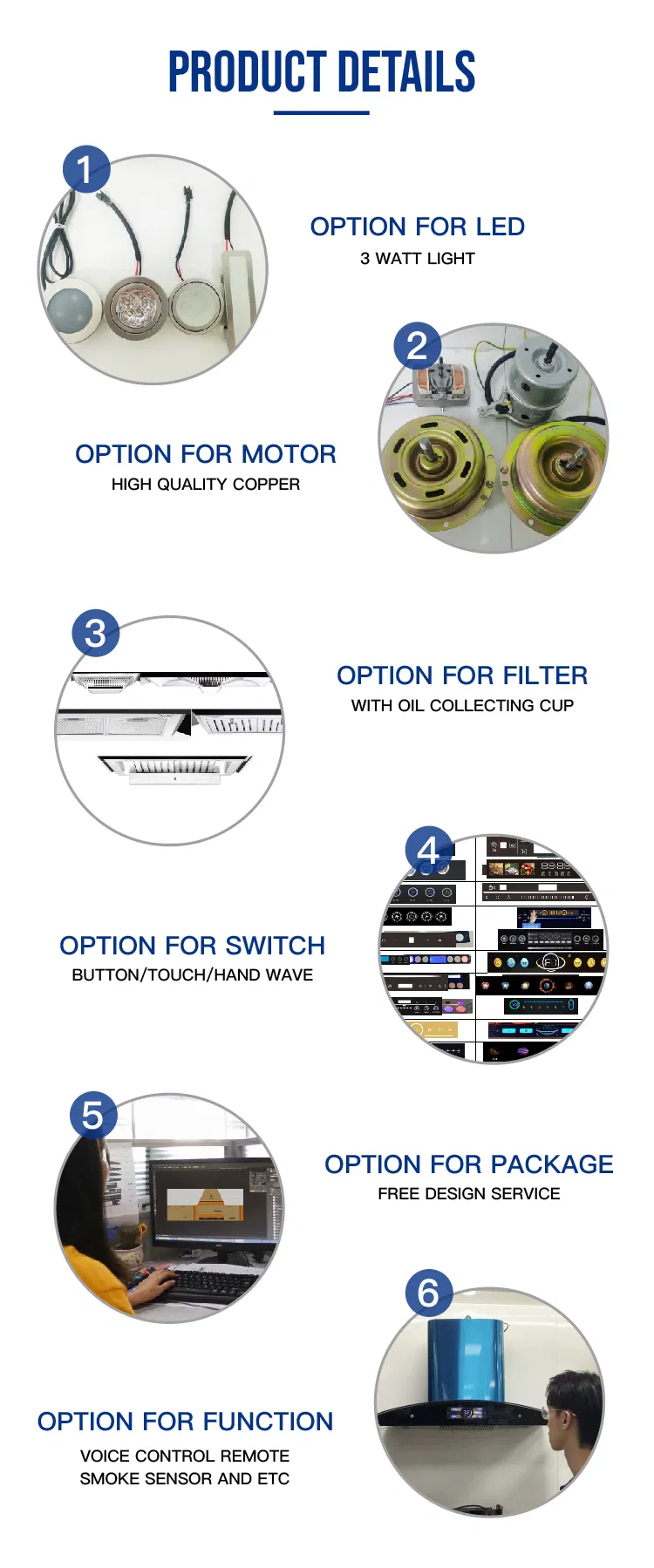 PRODUCT DETAILS

1

OPTION FOR LED
3 WATT LIGHT

2

OPTION FOR MOTOR
HIGH QUALITY COPPER

3

OPTION FOR FILTER
WITH OIL COLLECTING CUP

4

OPTION FOR SWITCH
BUTTON/TOUCH/HAND WAVE

5

OPTION FOR PACKAGE
FREE DESIGN SERVICE

6

OPTION FOR FUNCTION
VOICE CONTROL REMOTE
SMOKE SENSOR AND ETC