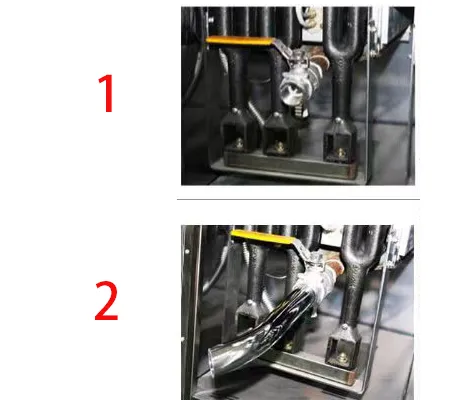 1

2