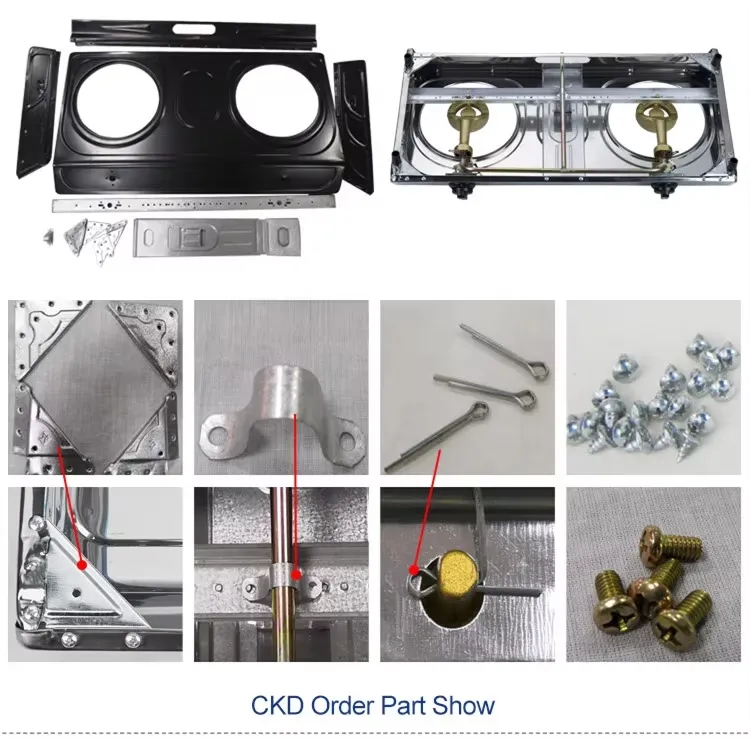 CKD Order Part Show