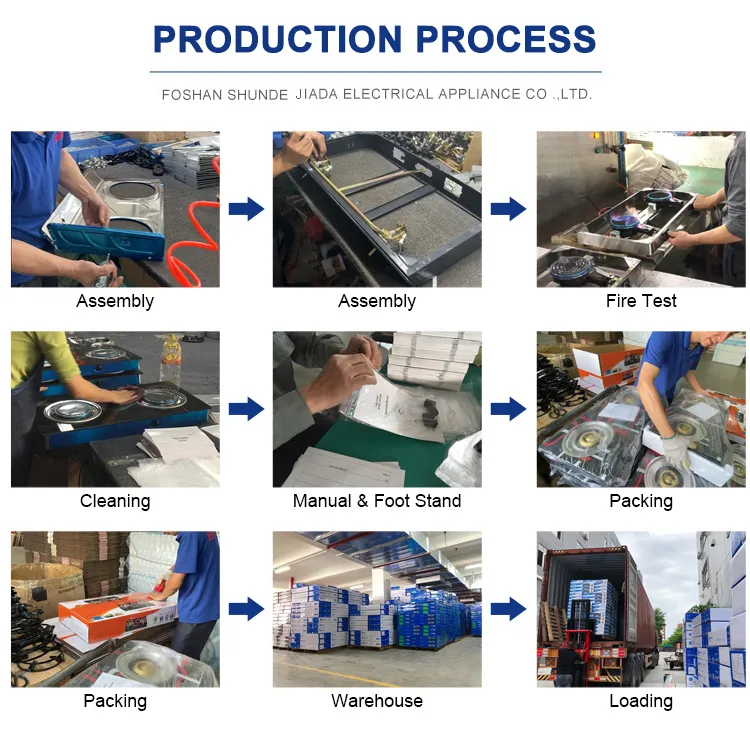 PRODUCTION PROCESS

FOSHAN SHUNDE JIADA ELECTRICAL APPLIANCE CO .,LTD.

Assembly

Assembly

Fire Test

Cleaning

Manual & Foot Stand

Packing

Packing

Warehouse

Loading