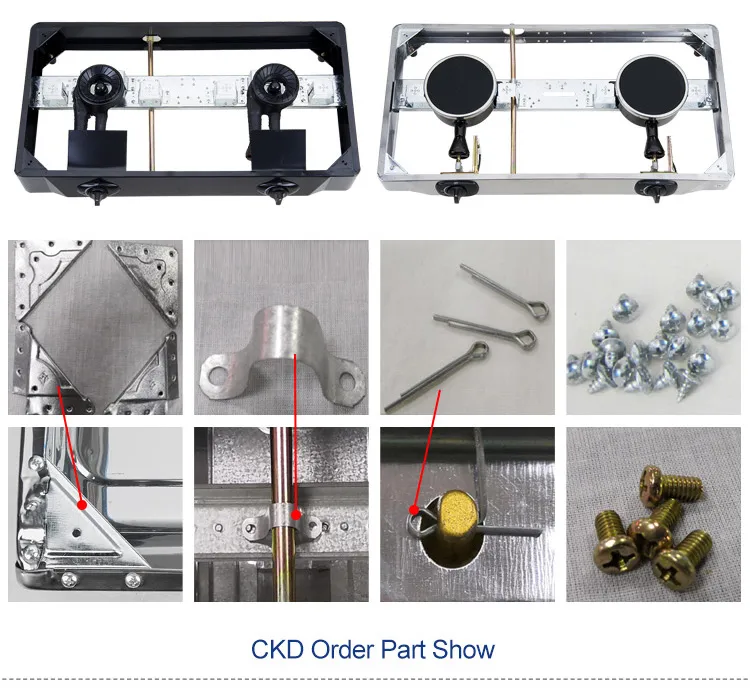 CKD Order Part Show