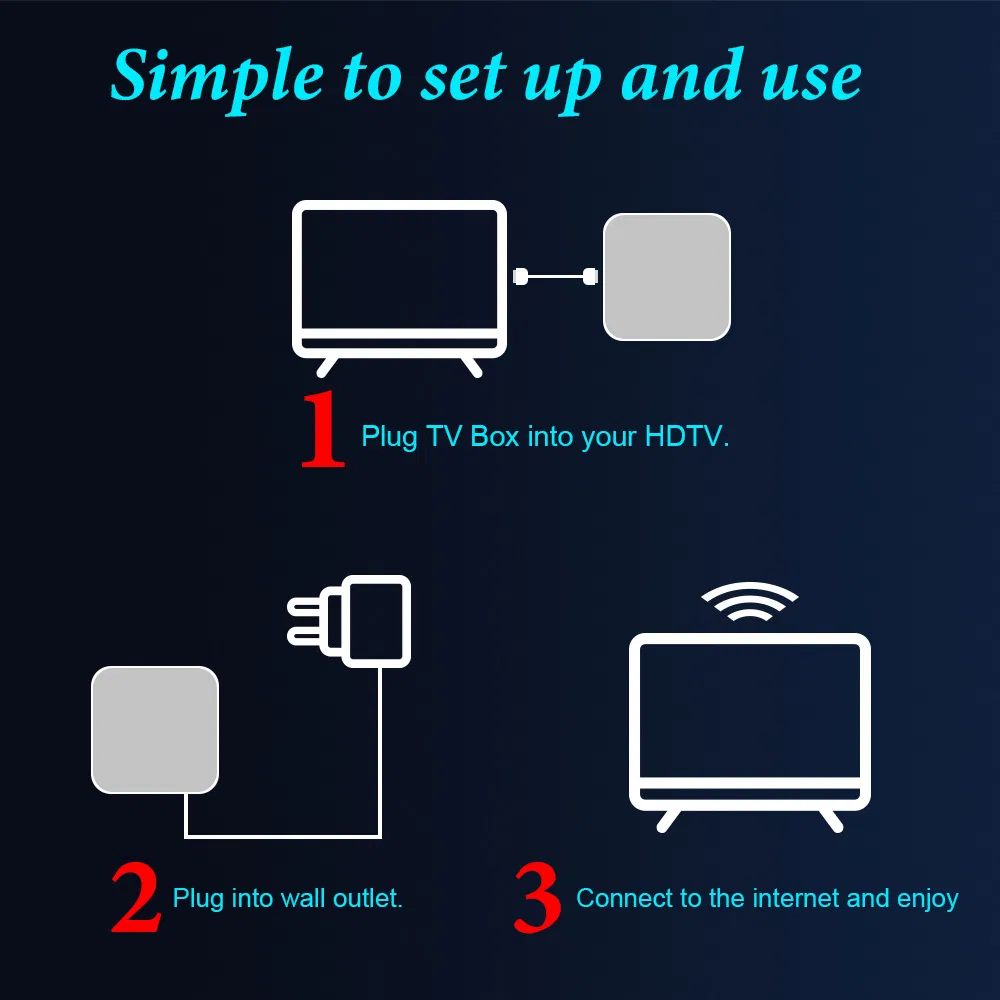 Simple to set up and use

1 Plug TV Box into your HDTV.

2 Plug into wall outlet.

3 Connect to the internet and enjoy