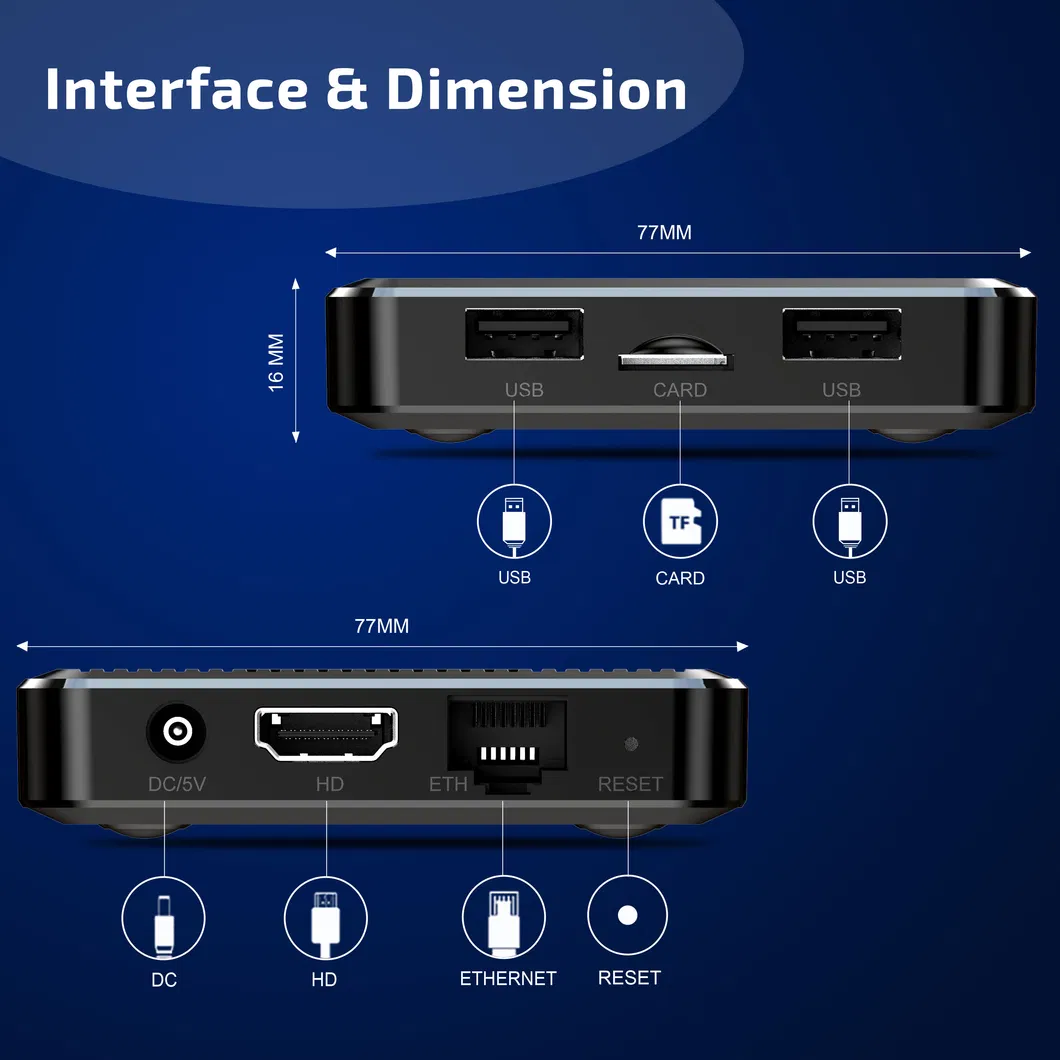 Interface & Dimension

77MM

16 MM

USB CARD USB

TF

USB CARD USB

77MM

DC/5V HD ETH RESET

DC HD ETHERNET RESET