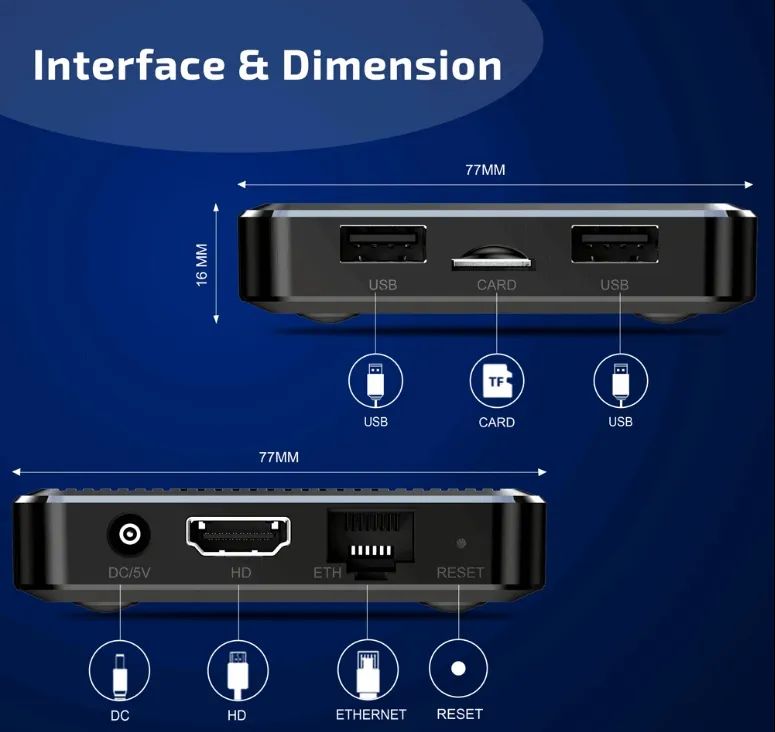 Interface & Dimension

77MM

16 MM

USB CARD USB

TF

USB CARD USB

77MM

DC/5V HD ETH RESET

DC HD ETHERNET RESET