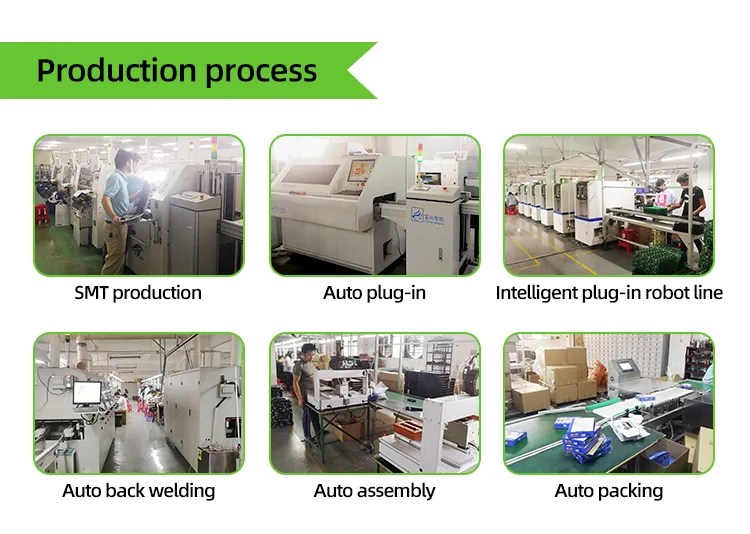 Production process

SMT production

Auto plug-in

Intelligent plug-in robot line

Auto back welding

Auto assembly

Auto packing