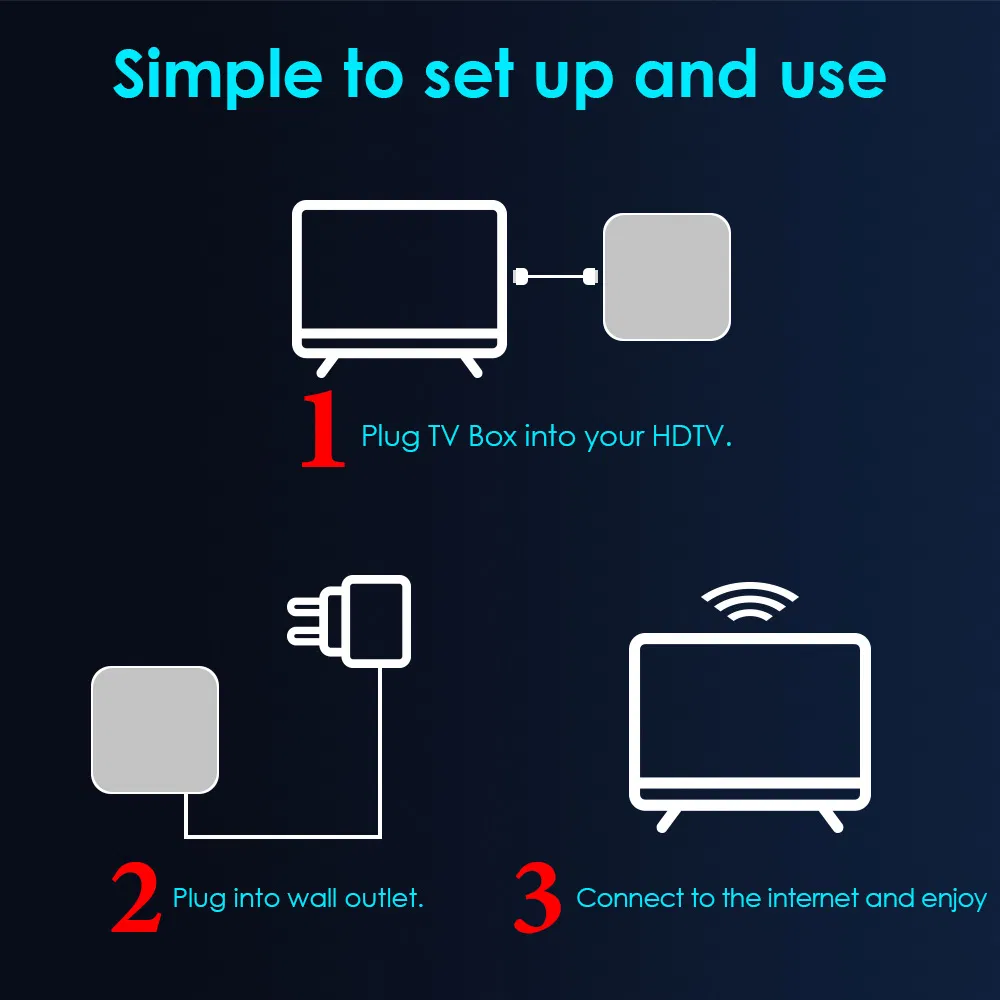 Simple to set up and use

1 Plug TV Box into your HDTV.

2 Plug into wall outlet.

3 Connect to the internet and enjoy