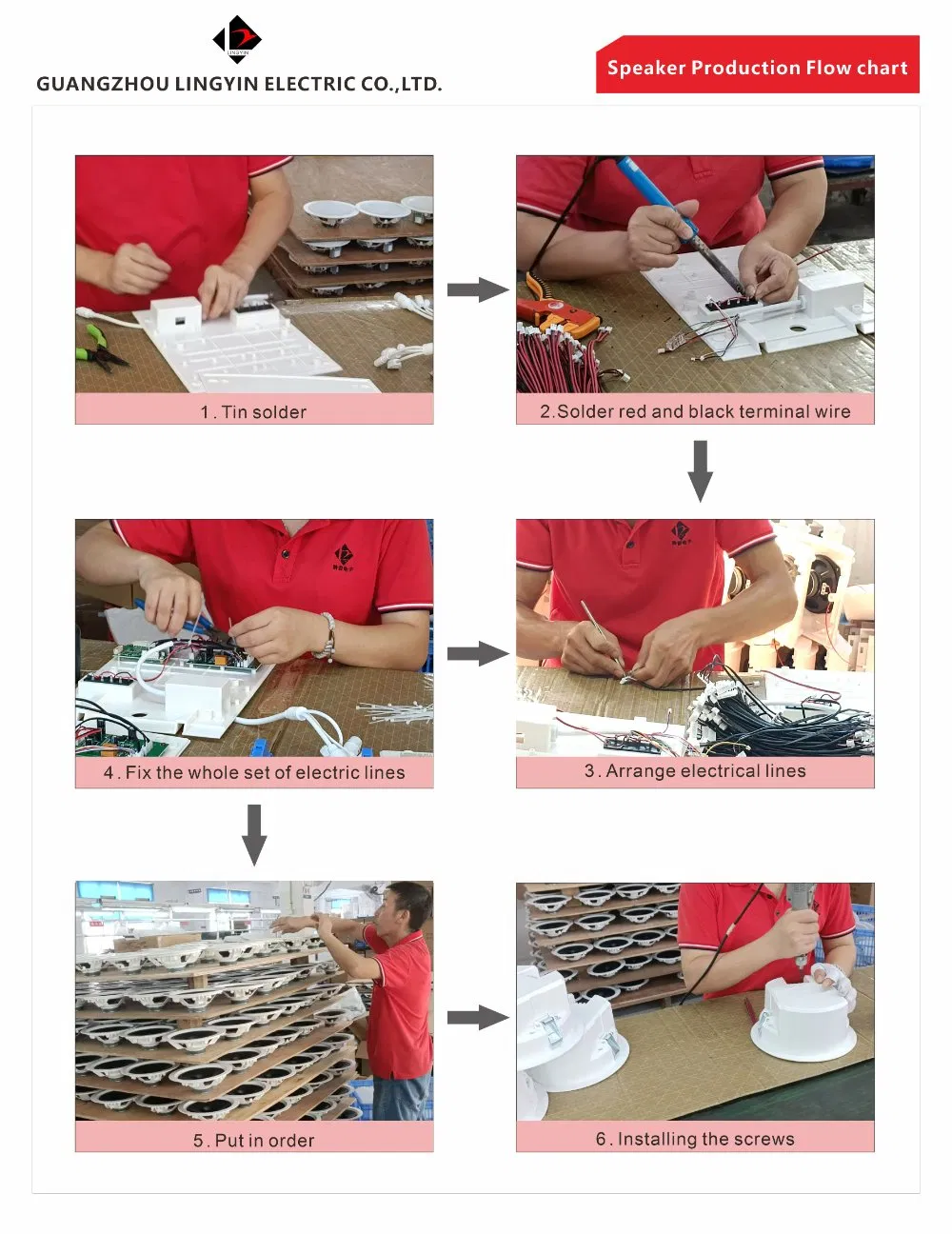 LINGYIN
GUANGZHOU LINGYIN ELECTRIC CO.,LTD.

Speaker Production Flow chart

1. Tin solder

2.Solder red and black terminal wire

4. Fix the whole set of electric lines

3. Arrange electrical lines

5. Put in order

6. Installing the screws