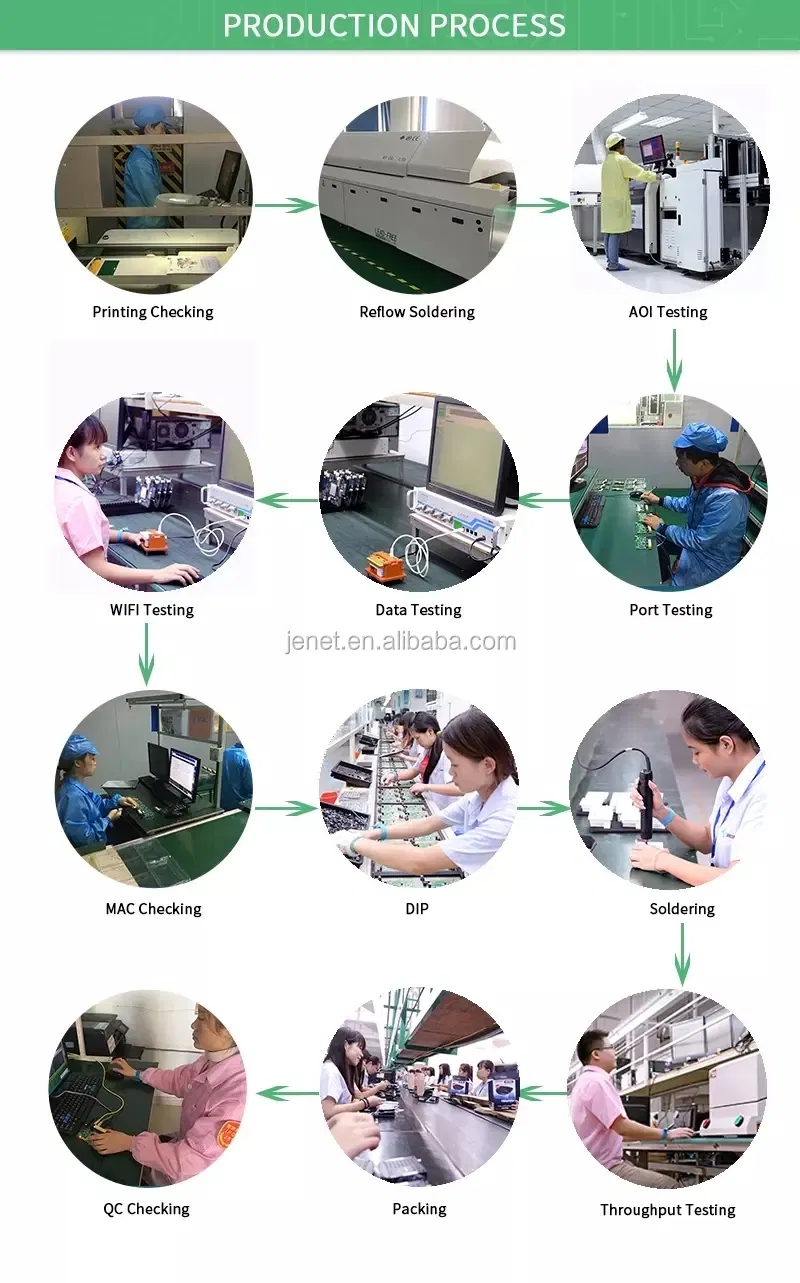 PRODUCTION PROCESS

Printing Checking

Reflow Soldering

AOI Testing

WIFI Testing

Data Testing

Port Testing

jenet.en.alibaba.com

MAC Checking

DIP

Soldering

QC Checking

Packing

Throughput Testing