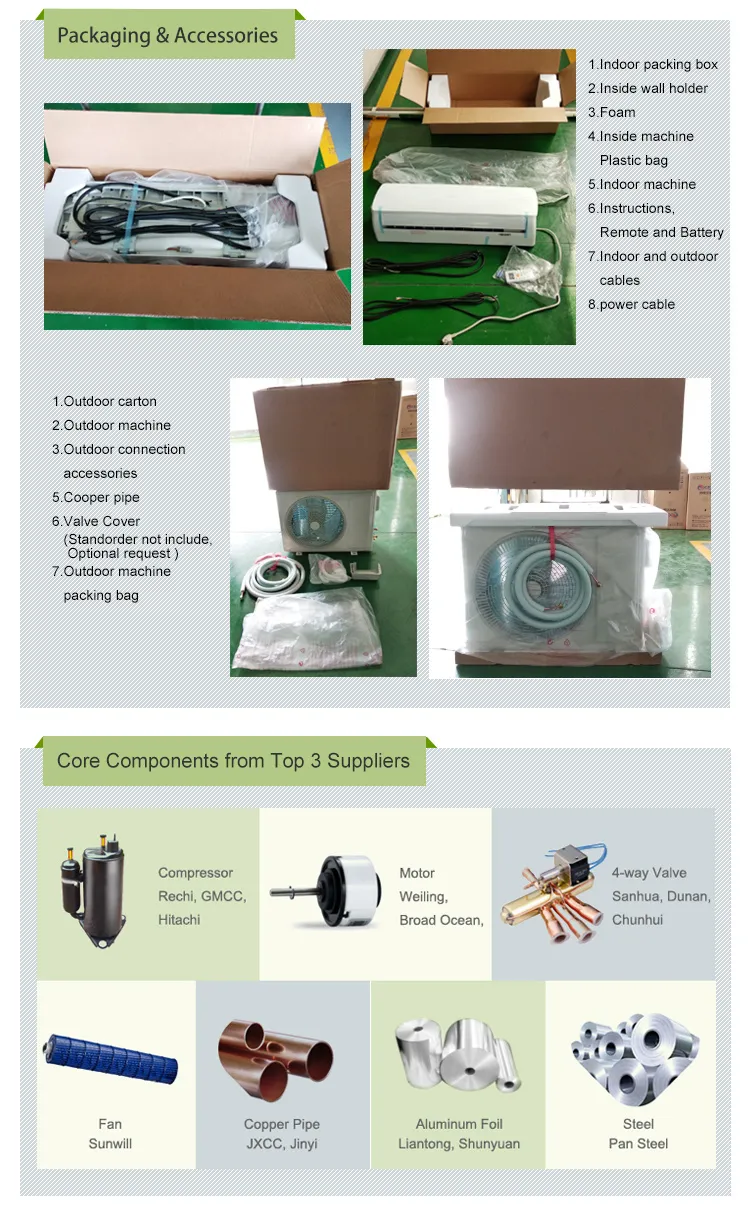 Packaging & Accessories

1.Indoor packing box
2.Inside wall holder
3.Foam
4.Inside machine Plastic bag
5.Indoor machine
6.Instructions, Remote and Battery
7.Indoor and outdoor cables
8.power cable

1.Outdoor carton
2.Outdoor machine
3.Outdoor connection accessories
5.Cooper pipe
6.Valve Cover (Standorder not include, Optional request )
7.Outdoor machine packing bag

Core Components from Top 3 Suppliers

Compressor
Rechi, GMCC, Hitachi

Motor
Weiling, Broad Ocean,

4-way Valve
Sanhua, Dunan, Chunhui

Fan
Sunwill

Copper Pipe
JXCC, Jinyi

Aluminum Foil
Liantong, Shunyuan

Steel
Pan Steel