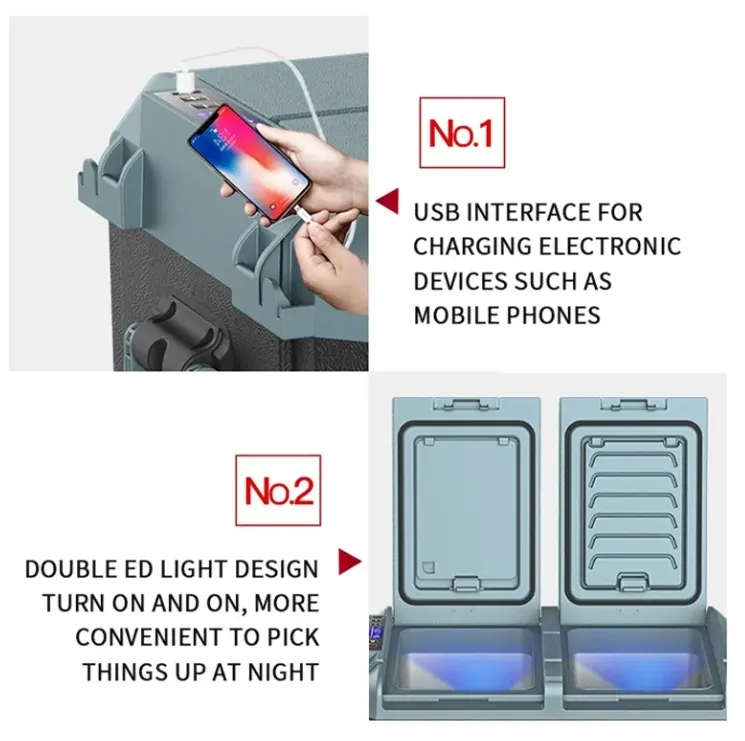 No.1

USB INTERFACE FOR CHARGING ELECTRONIC DEVICES SUCH AS MOBILE PHONES

No.2

DOUBLE ED LIGHT DESIGN TURN ON AND ON, MORE CONVENIENT TO PICK THINGS UP AT NIGHT