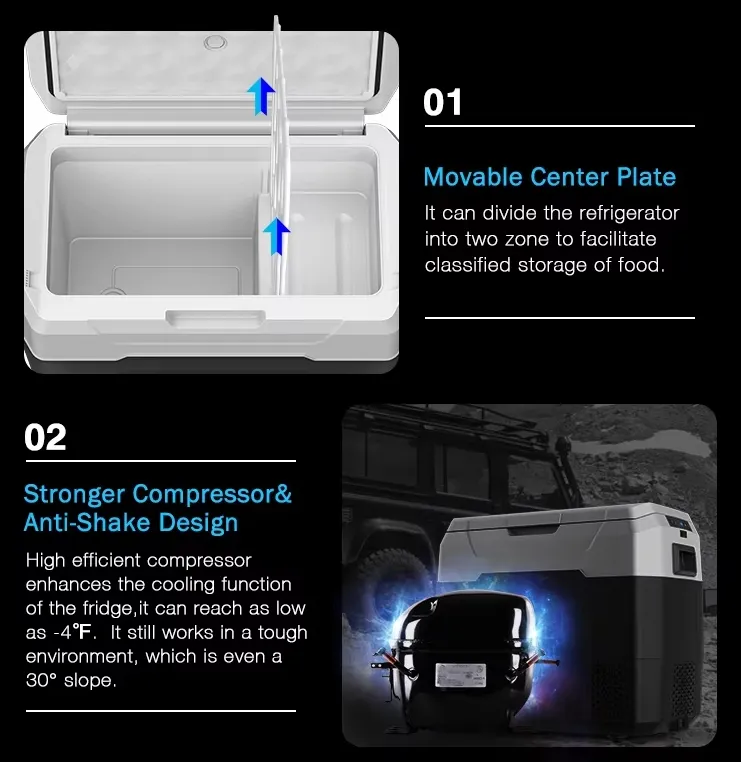 01

Movable Center Plate

It can divide the refrigerator into two zone to facilitate classified storage of food.

02

Stronger Compressor& Anti-Shake Design

High efficient compressor enhances the cooling function of the fridge,it can reach as low as -4°F. It still works in a tough environment, which is even a 30° slope.