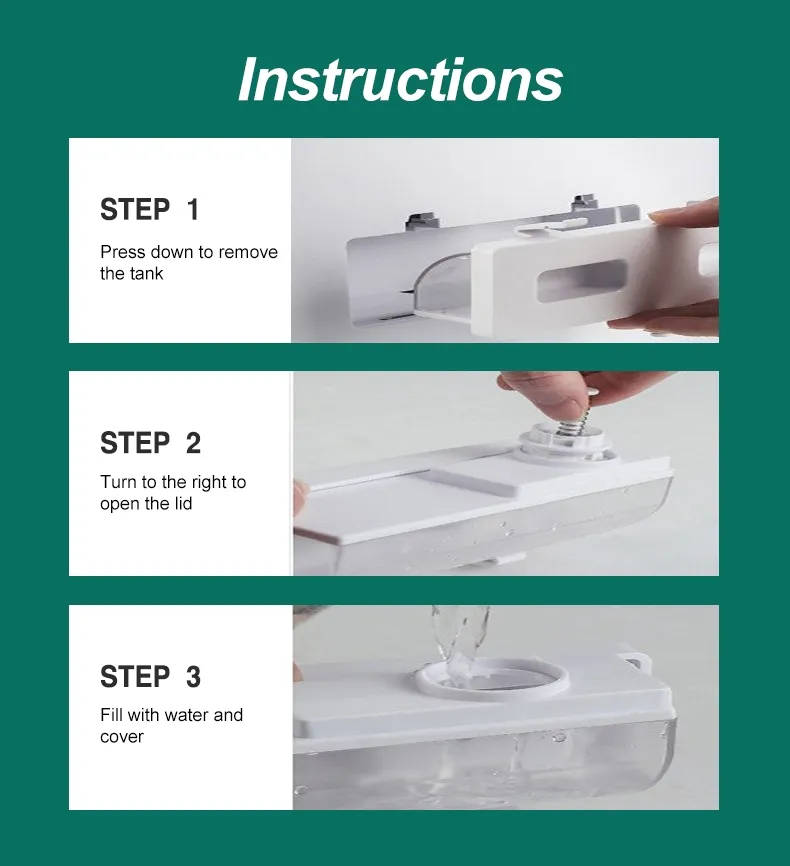 Instructions

STEP 1

Press down to remove the tank

STEP 2

Turn to the right to open the lid

STEP 3

Fill with water and cover