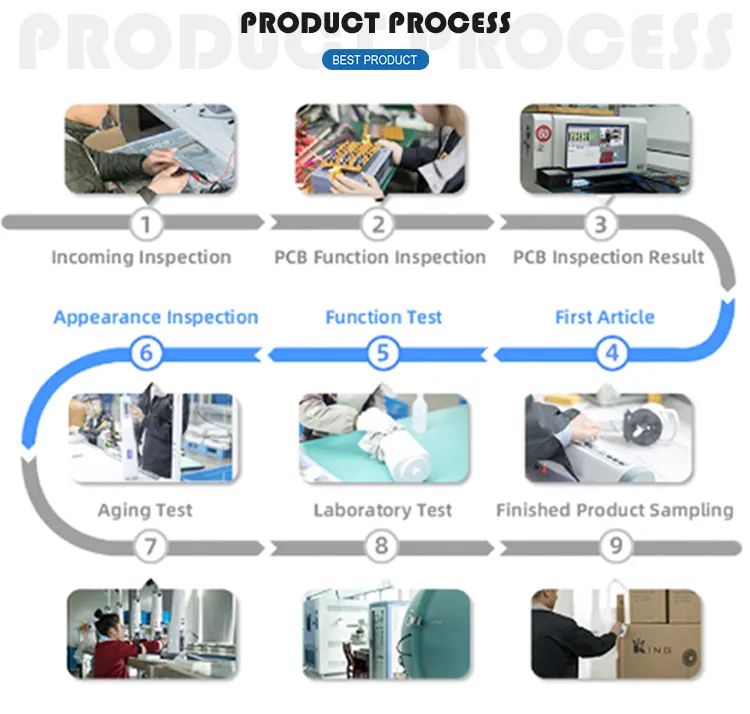 PRODUCT PROCESS
PRODUCT PROCESS
BEST PRODUCT

1
Incoming Inspection

2
PCB Function Inspection

3
PCB Inspection Result

Appearance Inspection
6

Function Test
5

First Article
4

Aging Test
7

Laboratory Test
8

Finished Product Sampling
9

KING