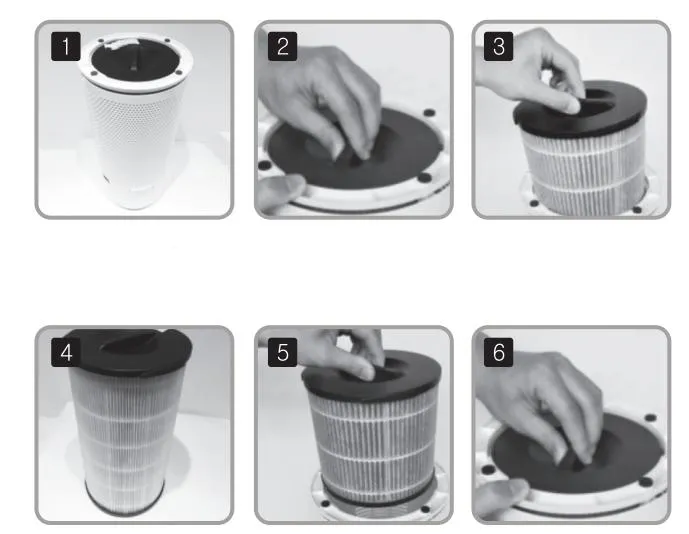 1

2

3

4

5

6