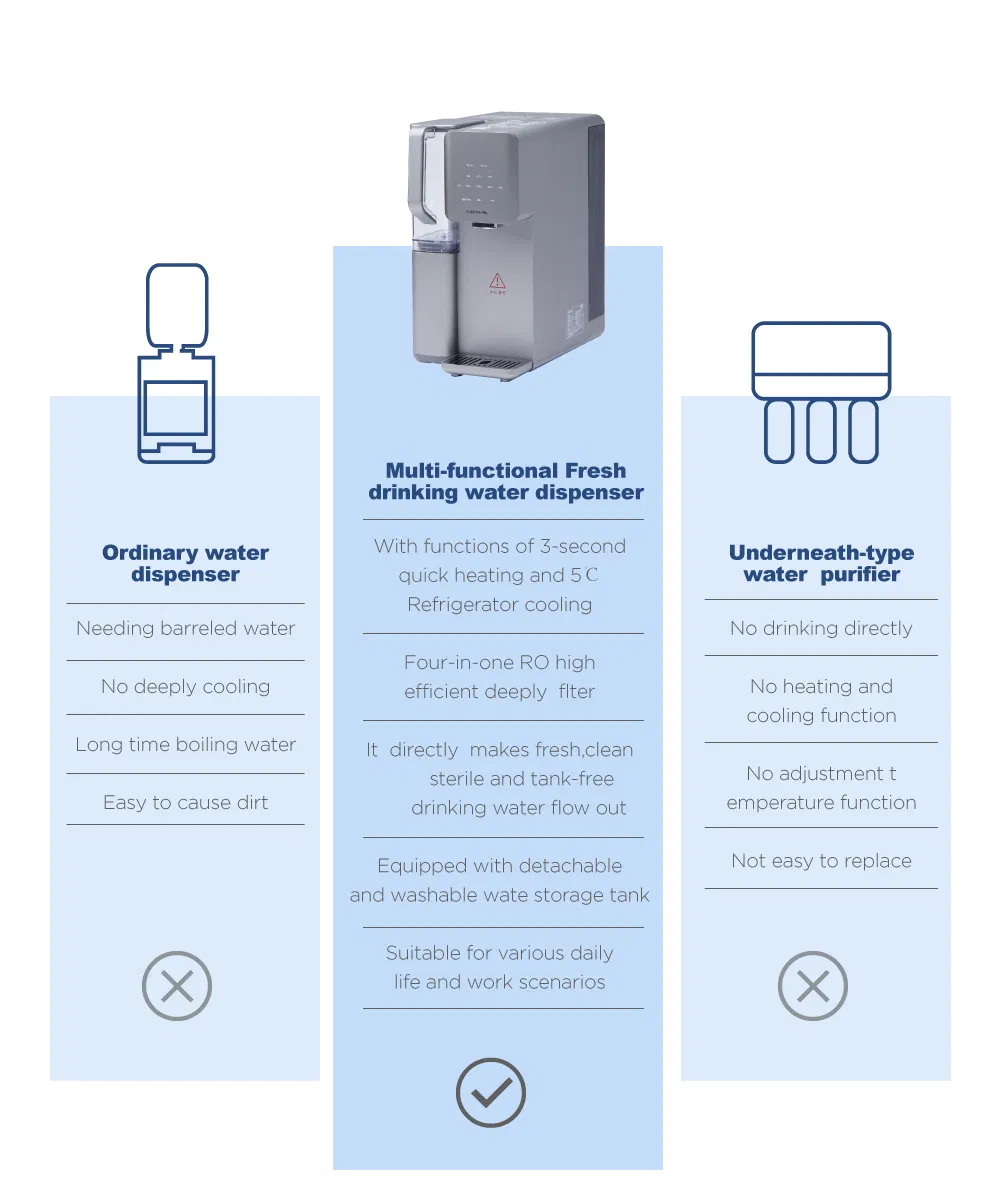 Ordinary water dispenser

Needing barreled water

No deeply cooling

Long time boiling water

Easy to cause dirt

Multi-functional Fresh drinking water dispenser

With functions of 3-second quick heating and 5℃ Refrigerator cooling

Four-in-one RO high efficient deeply flter

It directly makes fresh,clean sterile and tank-free drinking water flow out

Equipped with detachable and washable wate storage tank

Suitable for various daily life and work scenarios

Underneath-type water purifier

No drinking directly

No heating and cooling function

No adjustment t emperature function

Not easy to replace