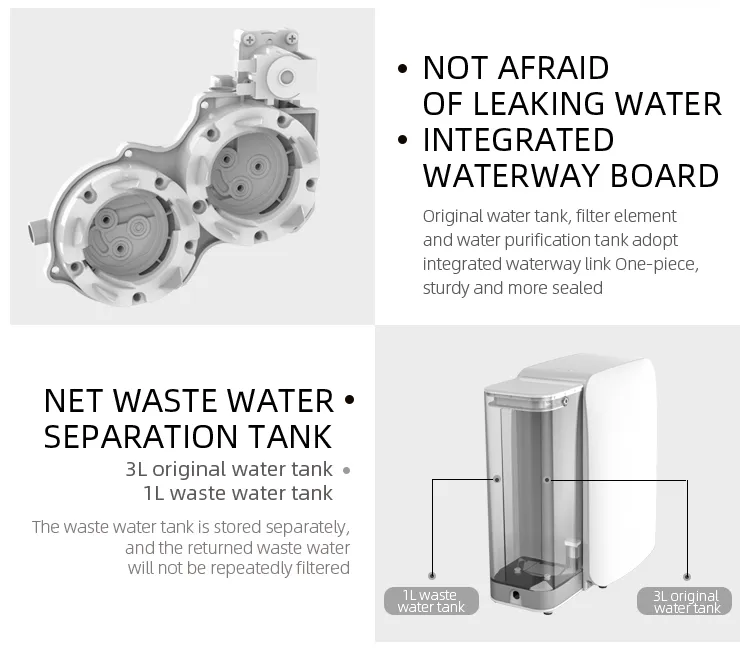 • NOT AFRAID OF LEAKING WATER
• INTEGRATED WATERWAY BOARD

Original water tank, filter element and water purification tank adopt integrated waterway link One-piece, sturdy and more sealed

NET WASTE WATER • SEPARATION TANK

3L original water tank •
1L waste water tank

The waste water tank is stored separately, and the returned waste water will not be repeatedly filtered

1L waste water tank

3L original water tank