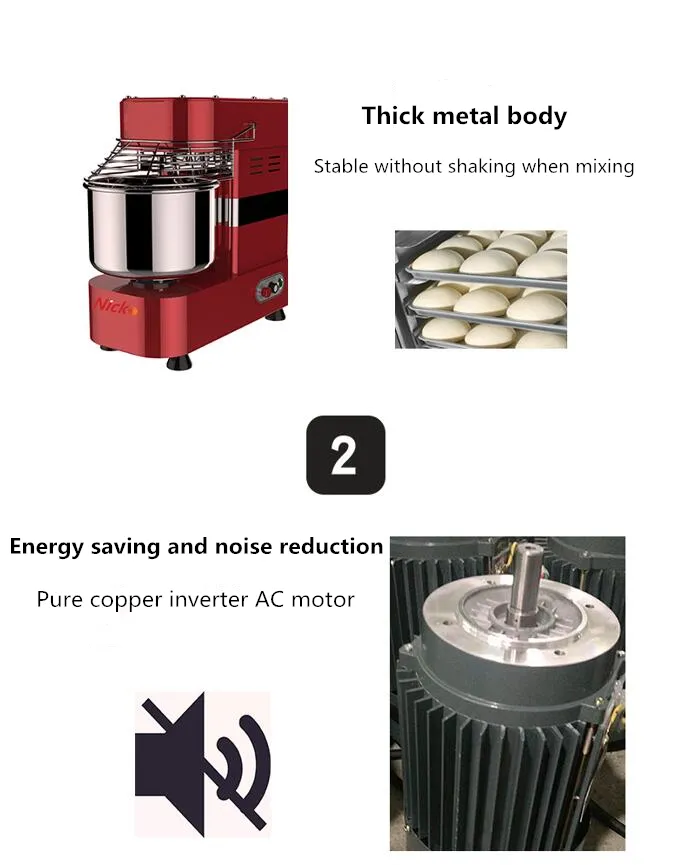 Nicko

Thick metal body

Stable without shaking when mixing

2

Energy saving and noise reduction

Pure copper inverter AC motor