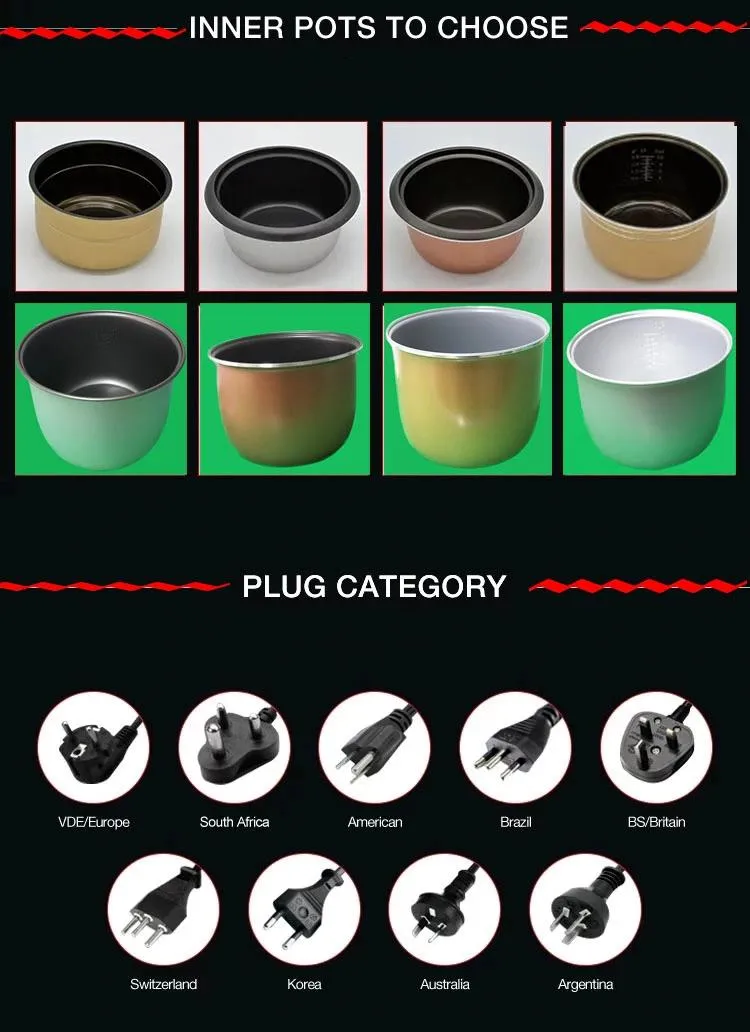 INNER POTS TO CHOOSE

PLUG CATEGORY

VDE/Europe
South Africa
American
Brazil
BS/Britain
Switzerland
Korea
Australia
Argentina