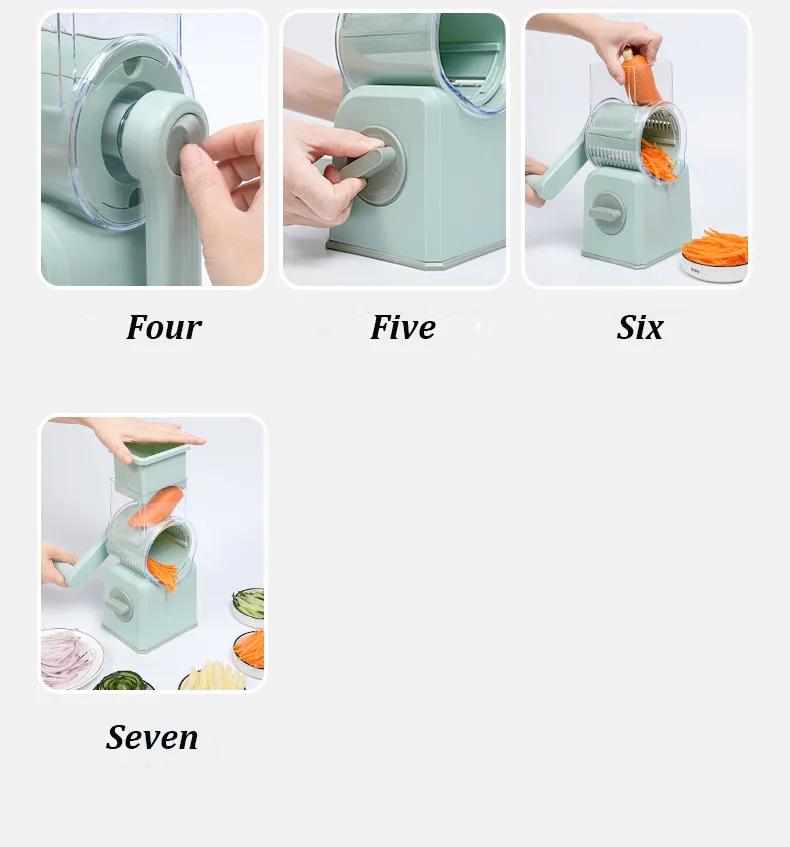 Four

Five

Six

Seven