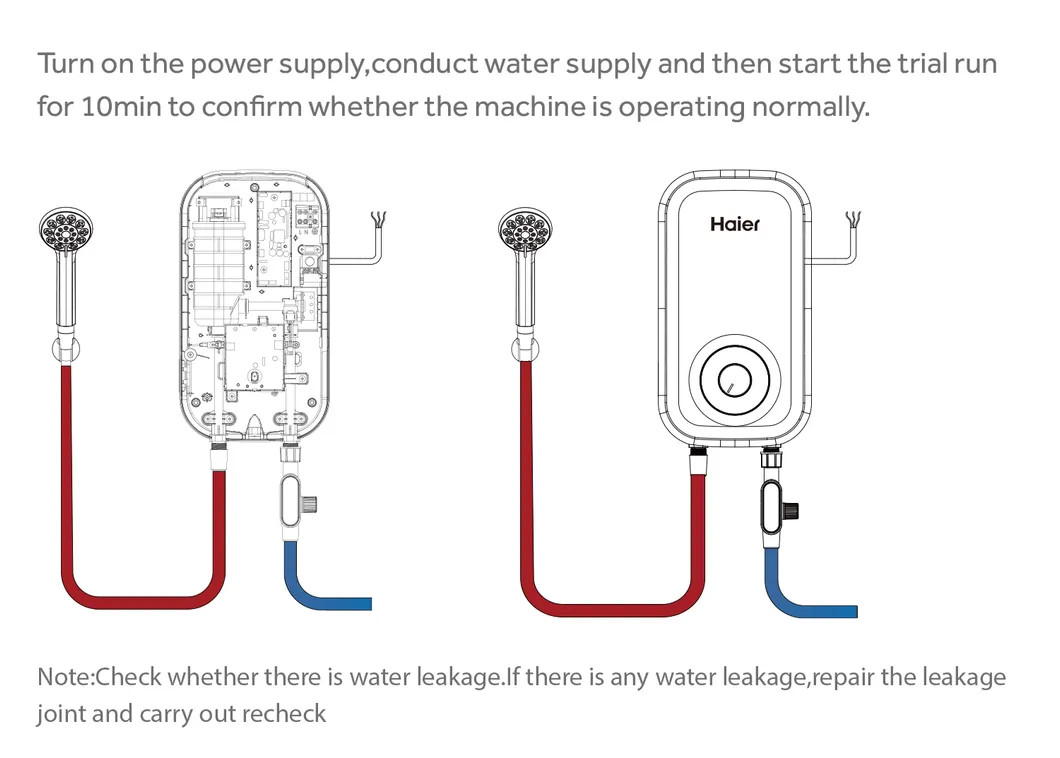 Turn on the power supply,conduct water supply and then start the trial run for 10min to confirm whether the machine is operating normally.

L N

Haier

Note:Check whether there is water leakage.If there is any water leakage,repair the leakage joint and carry out recheck