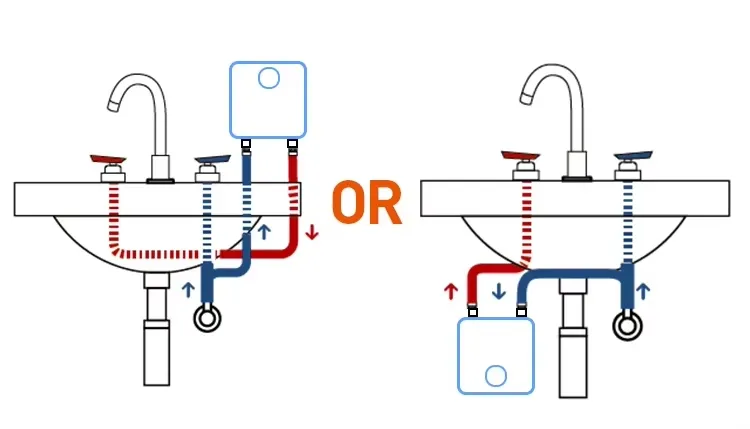 OR