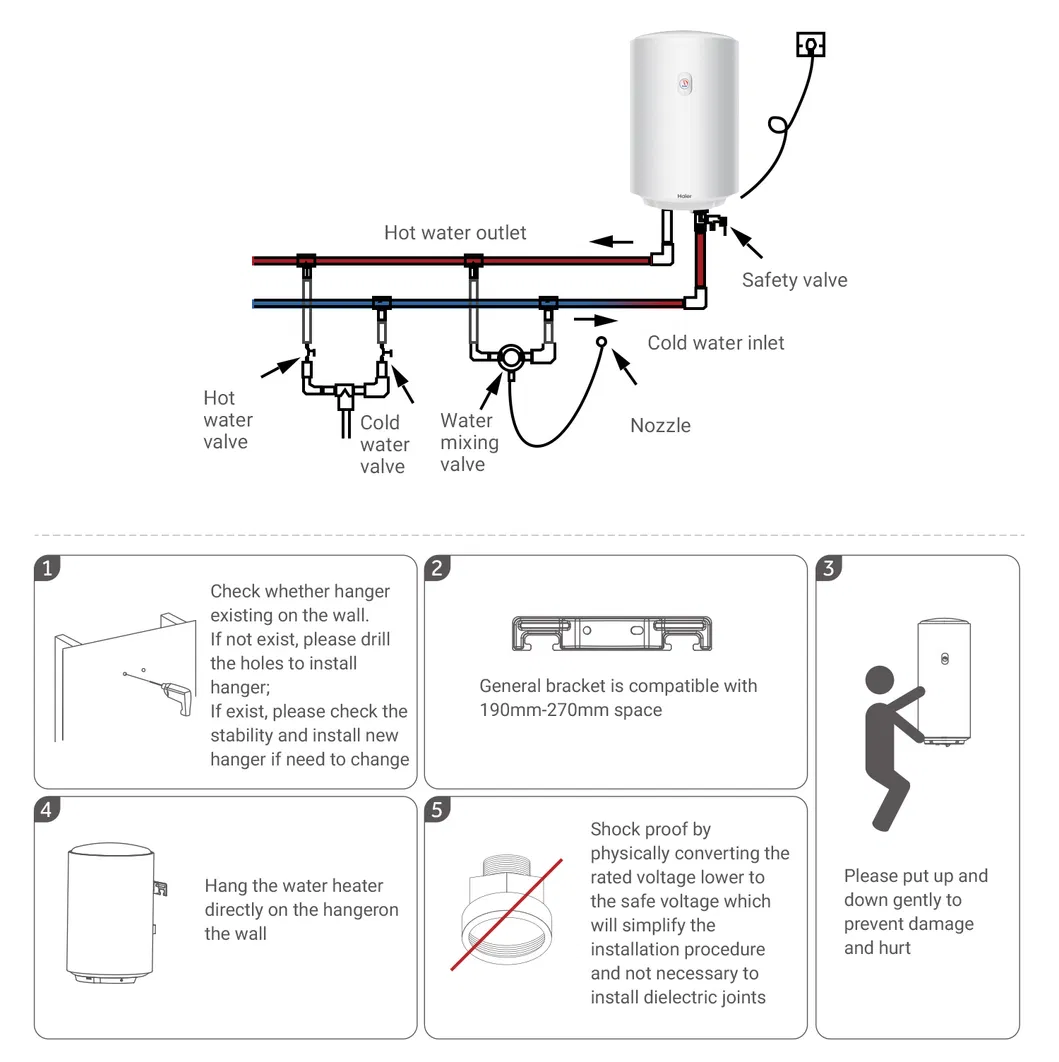 Haier

Hot water outlet

Safety valve

Cold water inlet

Hot water valve

Cold water valve

Water mixing valve

Nozzle

1

Check whether hanger existing on the wall.
If not exist, please drill the holes to install hanger;
If exist, please check the stability and install new hanger if need to change

2

General bracket is compatible with 190mm-270mm space

3

Please put up and down gently to prevent damage and hurt

4

Hang the water heater directly on the hangeron the wall

5

Shock proof by physically converting the rated voltage lower to the safe voltage which will simplify the installation procedure and not necessary to install dielectric joints