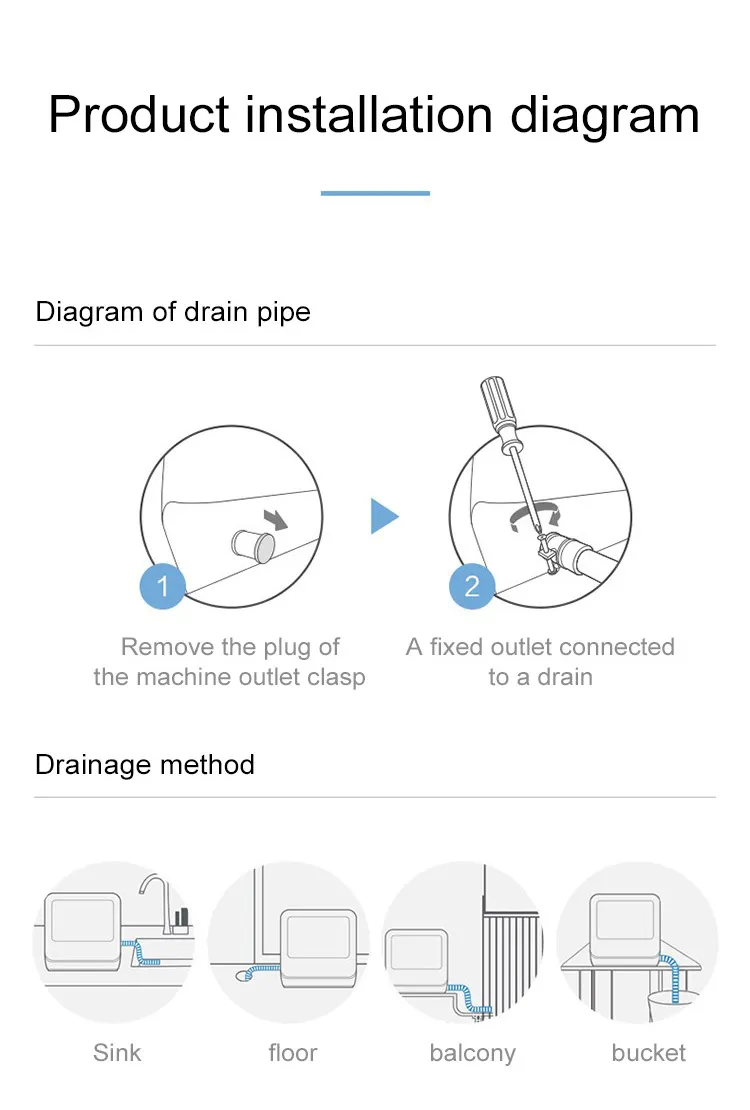 Product installation diagram

Diagram of drain pipe

1

Remove the plug of the machine outlet clasp

2

A fixed outlet connected to a drain

Drainage method

Sink

floor

balcony

bucket