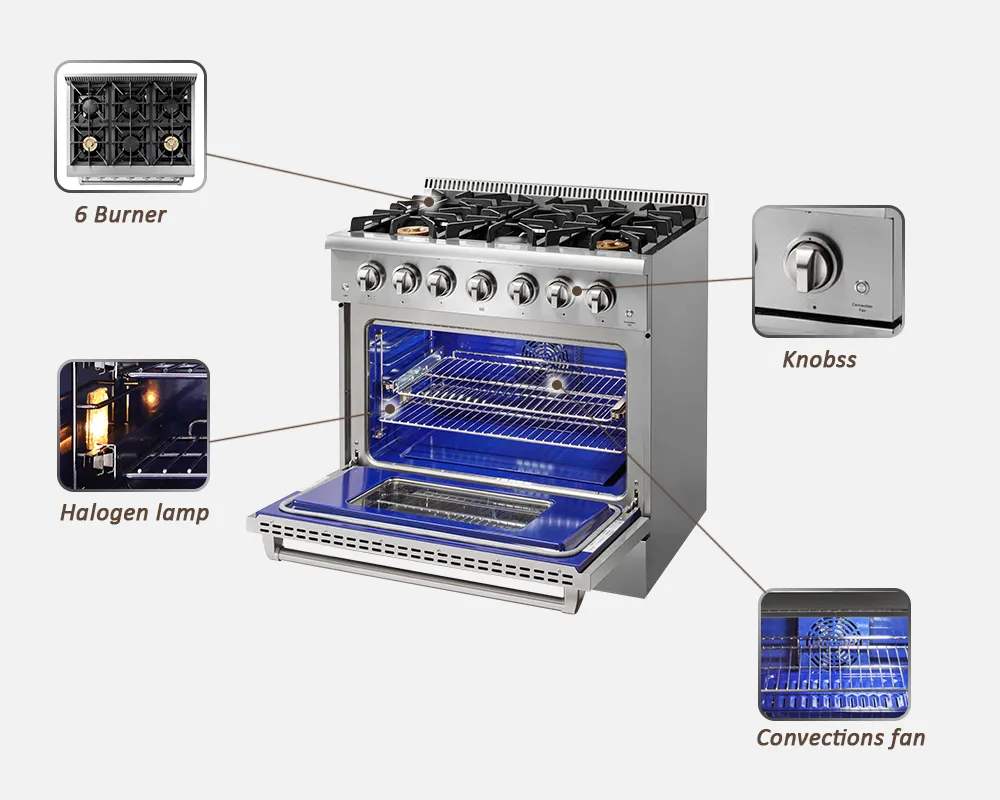 6 Burner

Knobss

Halogen lamp

Convections fan