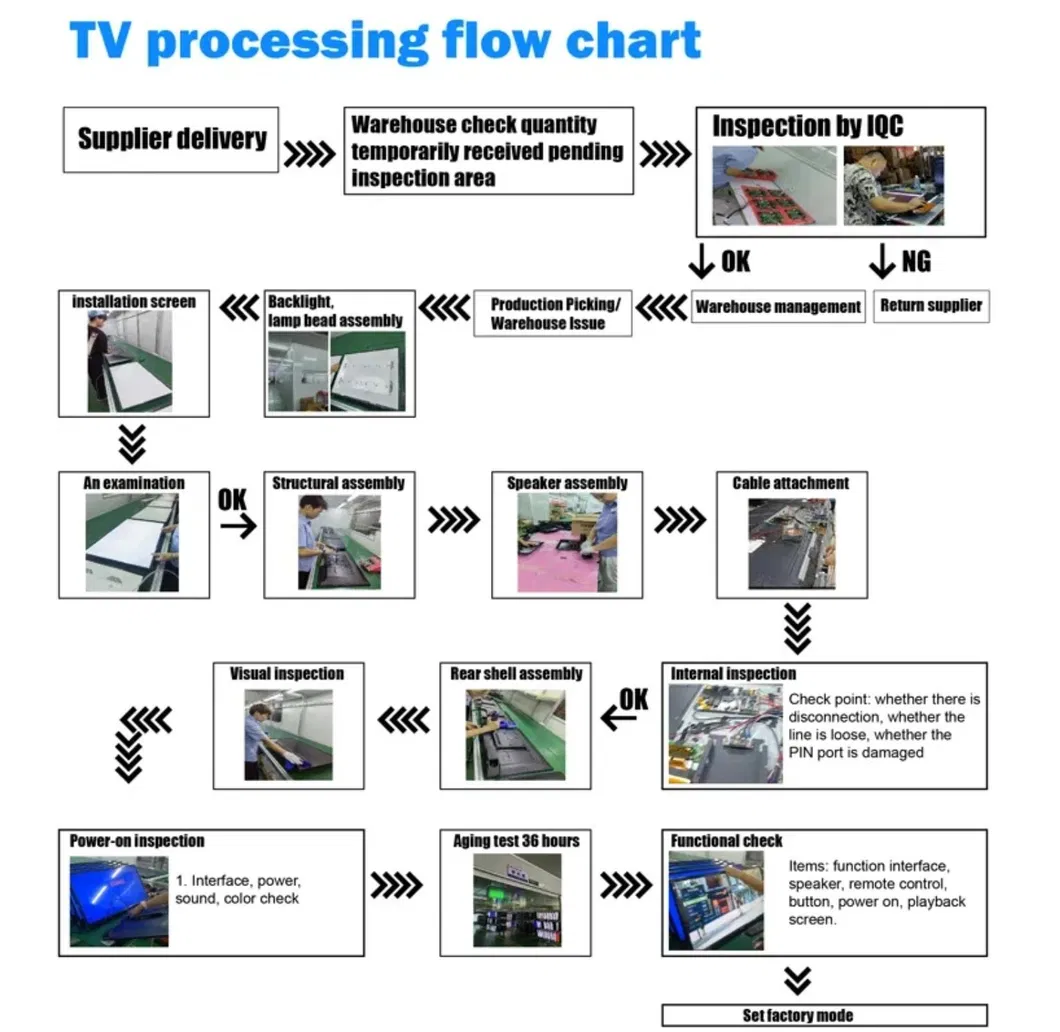 TV processing flow chart

Supplier delivery

Warehouse check quantity temporarily received pending inspection area

Inspection by IQC

OK

NG

Warehouse management

Return supplier

Production Picking/ Warehouse Issue

Backlight, lamp bead assembly

installation screen

An examination

OK

Structural assembly

Speaker assembly

Cable attachment

Internal inspection

Check point: whether there is disconnection, whether the line is loose, whether the PIN port is damaged

OK

Rear shell assembly

Visual inspection

Power-on inspection

1. Interface, power, sound, color check

Aging test 36 hours

Functional check

Items: function interface, speaker, remote control, button, power on, playback screen.

Set factory mode