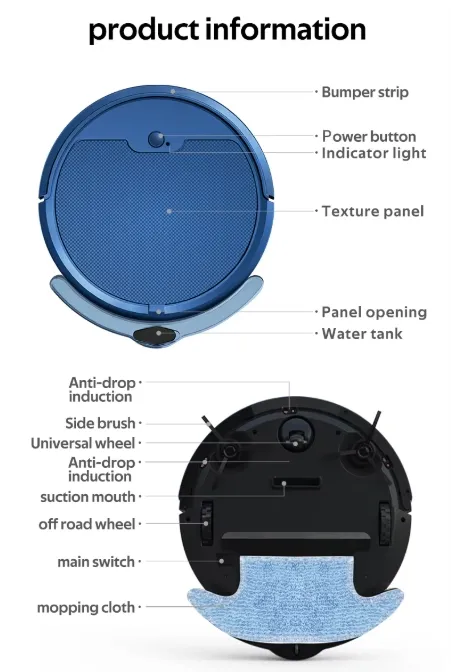 product information

Bumper strip
Power button
Indicator light
Texture panel
Panel opening
Water tank

Anti-drop induction
Side brush
Universal wheel
Anti-drop induction
suction mouth
off road wheel
main switch
mopping cloth