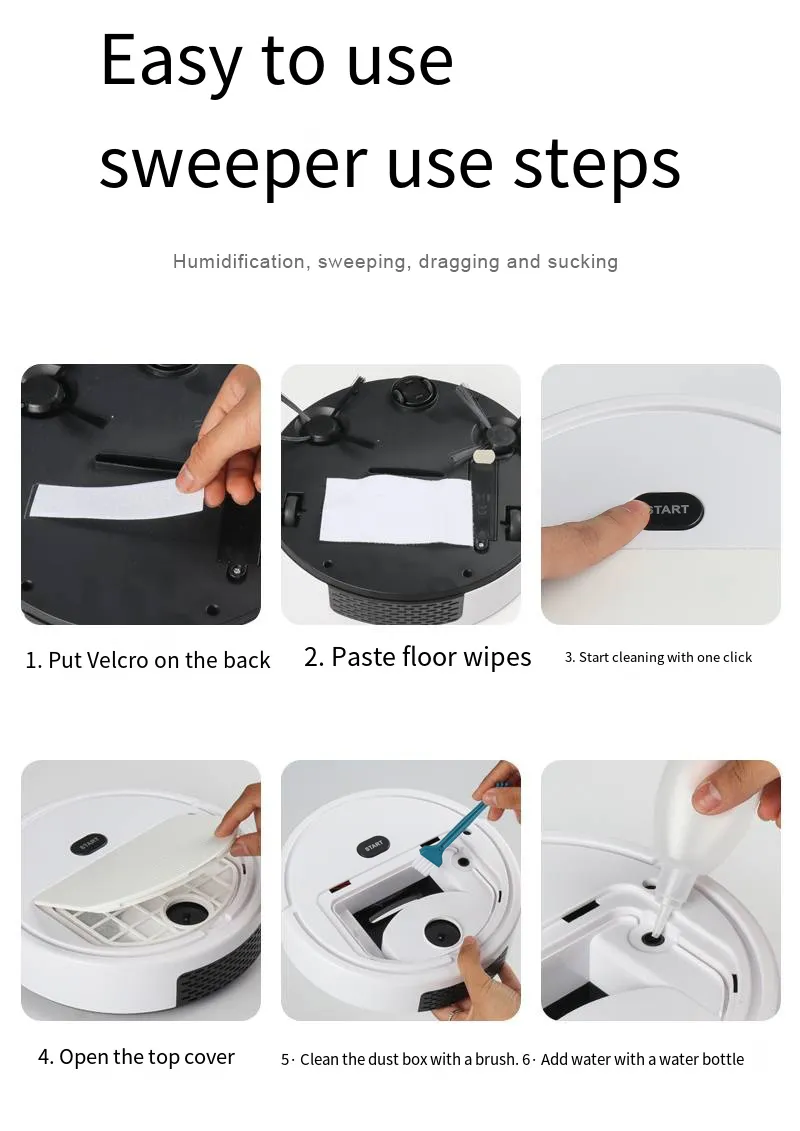 Easy to use
sweeper use steps

Humidification, sweeping, dragging and sucking

START

1. Put Velcro on the back

2. Paste floor wipes

3. Start cleaning with one click

START

START

4. Open the top cover

5· Clean the dust box with a brush.

6· Add water with a water bottle