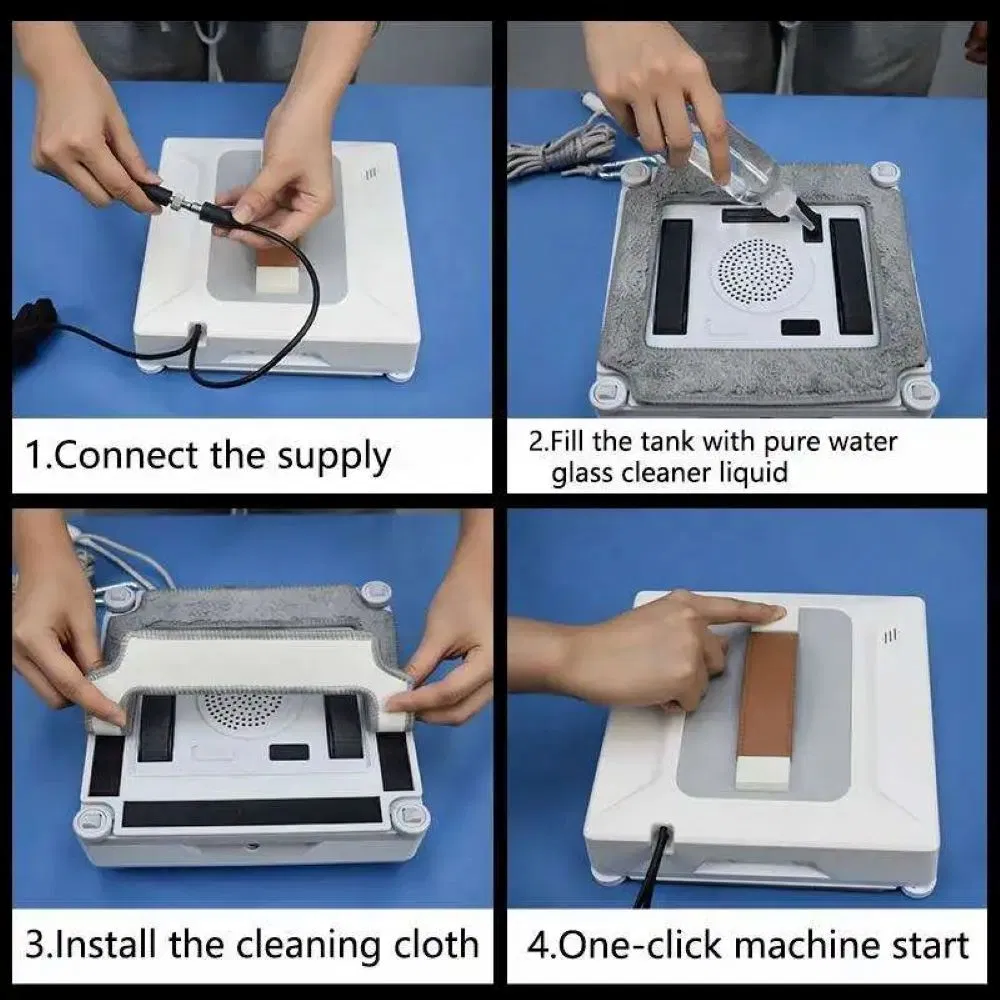 1.Connect the supply

2.Fill the tank with pure water glass cleaner liquid

3.Install the cleaning cloth

4.One-click machine start