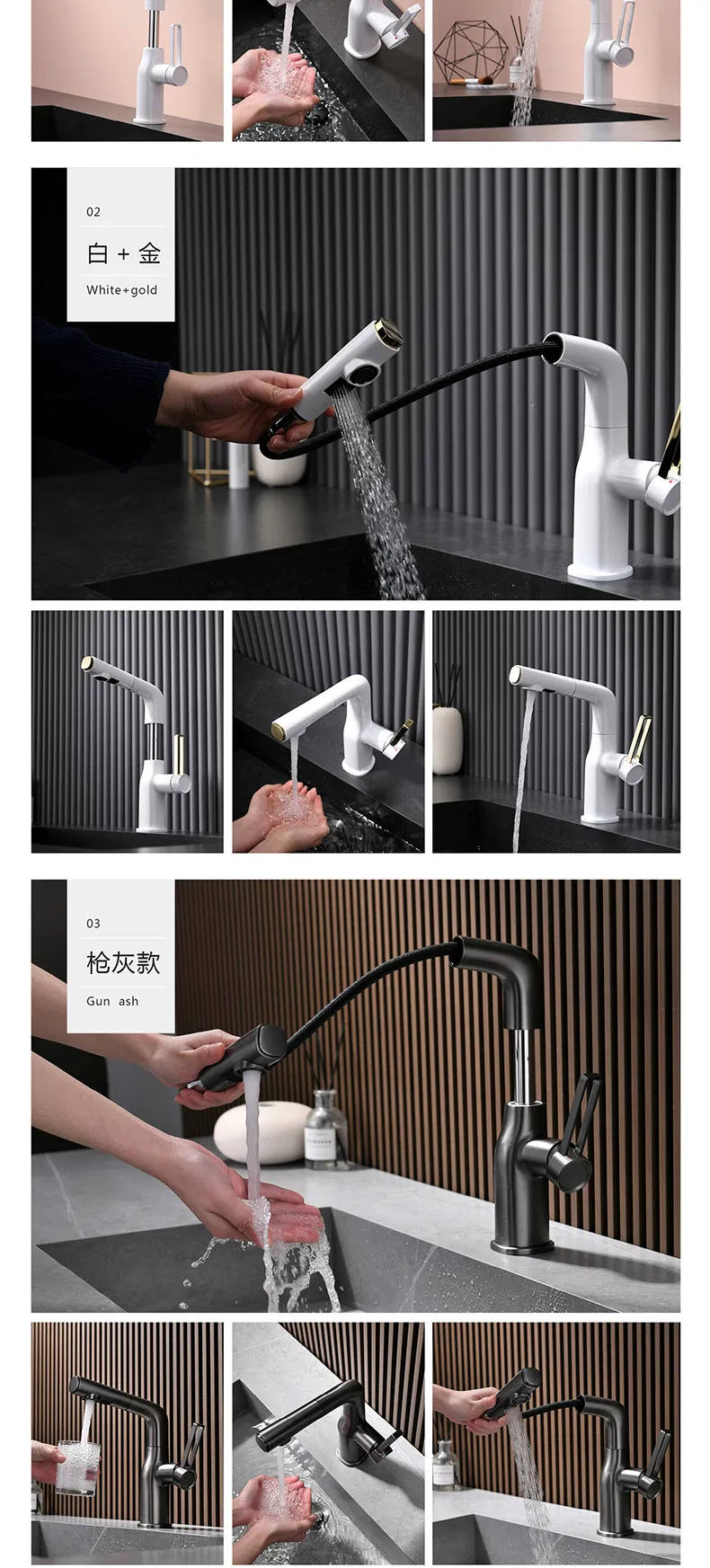 02

白 + 金

White+gold

03

枪灰款

Gun ash