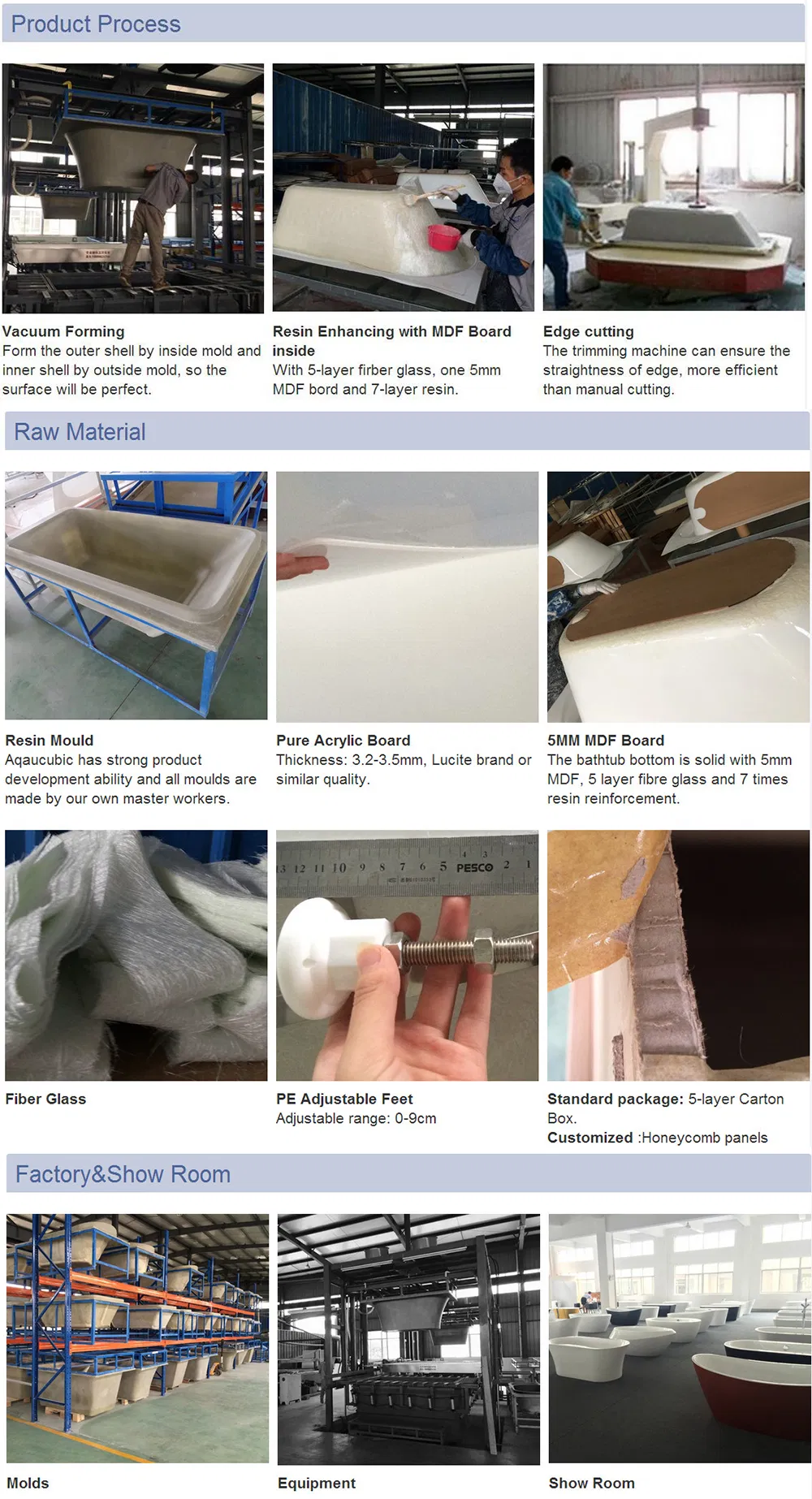 Product Process

Vacuum Forming
Form the outer shell by inside mold and inner shell by outside mold, so the surface will be perfect.

Resin Enhancing with MDF Board inside
With 5-layer firber glass, one 5mm MDF bord and 7-layer resin.

Edge cutting
The trimming machine can ensure the straightness of edge, more efficient than manual cutting.

Raw Material

Resin Mould
Aqaucubic has strong product development ability and all moulds are made by our own master workers.

Pure Acrylic Board
Thickness: 3.2-3.5mm, Lucite brand or similar quality.

5MM MDF Board
The bathtub bottom is solid with 5mm MDF, 5 layer fibre glass and 7 times resin reinforcement.

13 12 11 10 9 8 7 6 5 PESCO 2 1

Fiber Glass

PE Adjustable Feet
Adjustable range: 0-9cm

Standard package: 5-layer Carton Box.
Customized :Honeycomb panels

Factory&Show Room

Molds

Equipment

Show Room