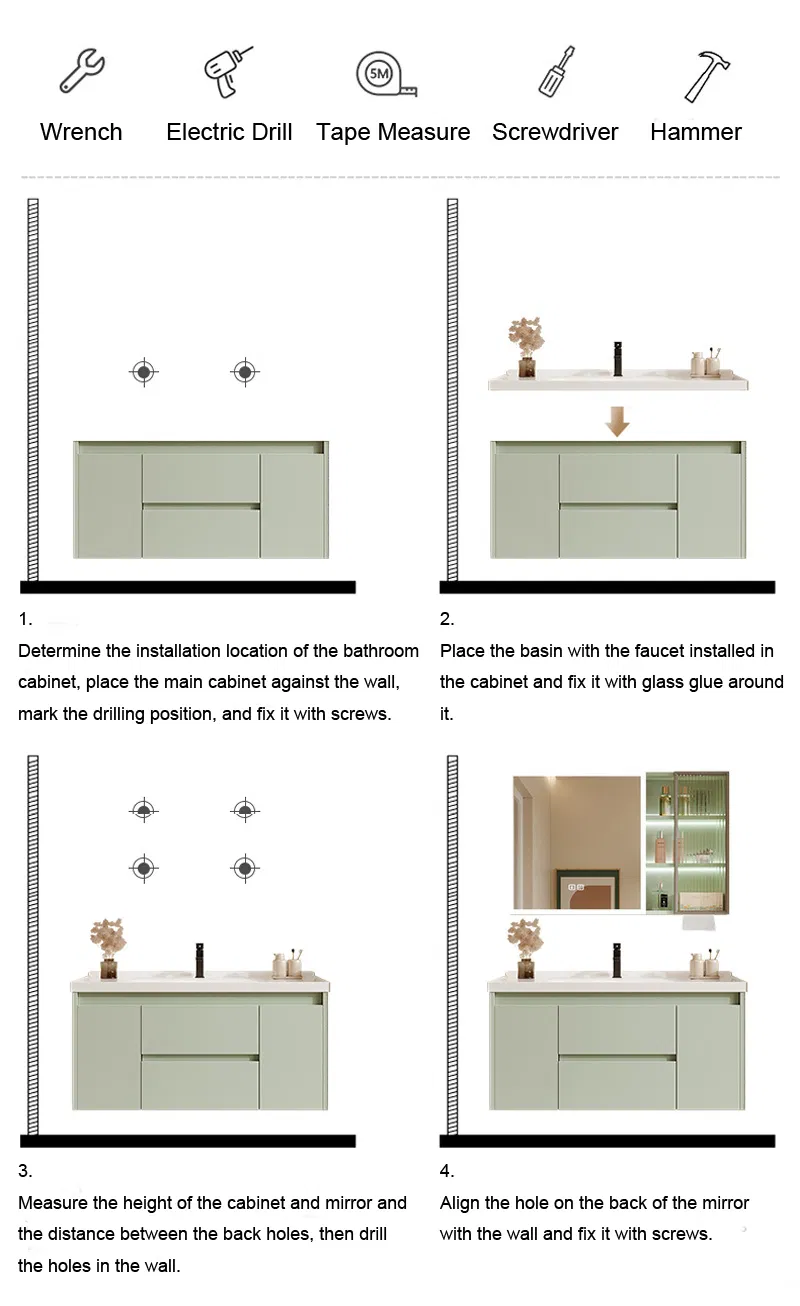 5M

Wrench Electric Drill Tape Measure Screwdriver Hammer

1.
Determine the installation location of the bathroom cabinet, place the main cabinet against the wall, mark the drilling position, and fix it with screws.

2.
Place the basin with the faucet installed in the cabinet and fix it with glass glue around it.

3.
Measure the height of the cabinet and mirror and the distance between the back holes, then drill the holes in the wall.

4.
Align the hole on the back of the mirror with the wall and fix it with screws.