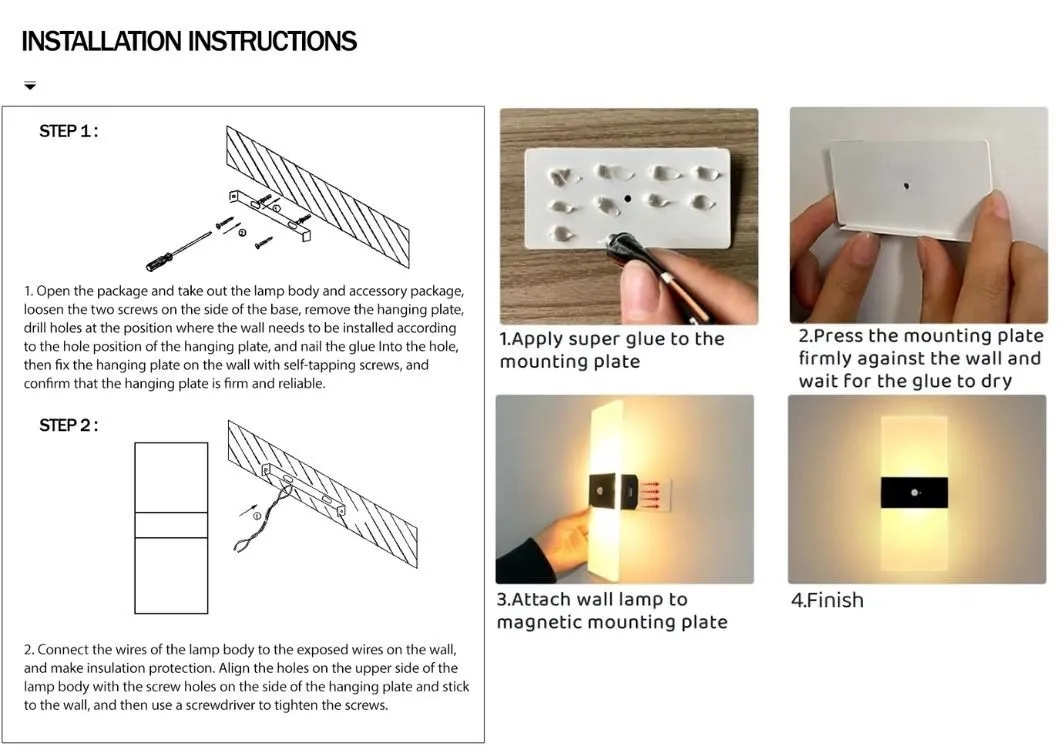 INSTALLATION INSTRUCTIONS

STEP 1 :

1. Open the package and take out the lamp body and accessory package, loosen the two screws on the side of the base, remove the hanging plate, drill holes at the position where the wall needs to be installed according to the hole position of the hanging plate, and nail the glue Into the hole, then fix the hanging plate on the wall with self-tapping screws, and confirm that the hanging plate is firm and reliable.

STEP 2 :

2. Connect the wires of the lamp body to the exposed wires on the wall, and make insulation protection. Align the holes on the upper side of the lamp body with the screw holes on the side of the hanging plate and stick to the wall, and then use a screwdriver to tighten the screws.

1.Apply super glue to the mounting plate

2.Press the mounting plate firmly against the wall and wait for the glue to dry

3.Attach wall lamp to magnetic mounting plate

4.Finish