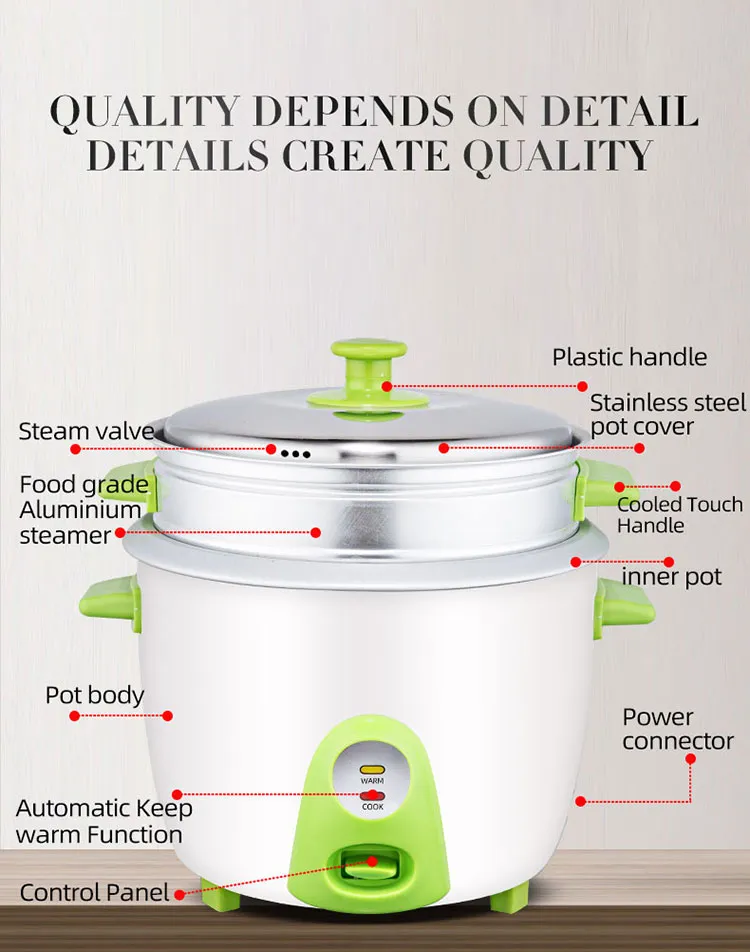 QUALITY DEPENDS ON DETAIL
DETAILS CREATE QUALITY

Plastic handle

Stainless steel pot cover

Steam valve

Food grade Aluminium steamer

Cooled Touch Handle

inner pot

Pot body

Power connector

WARM
COOK

Automatic Keep warm Function

Control Panel