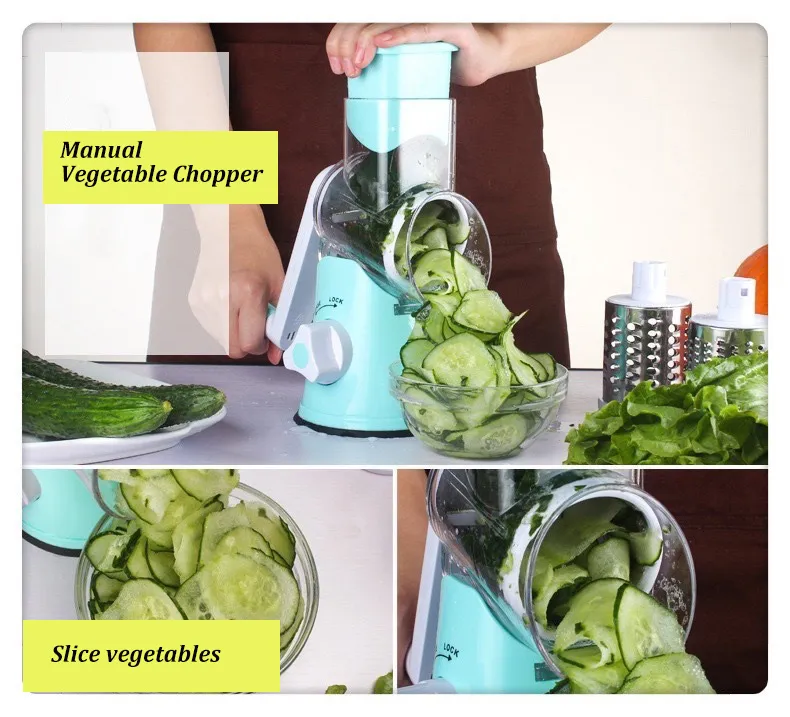 Manual
Vegetable Chopper

LOCK

Slice vegetables

LOCK