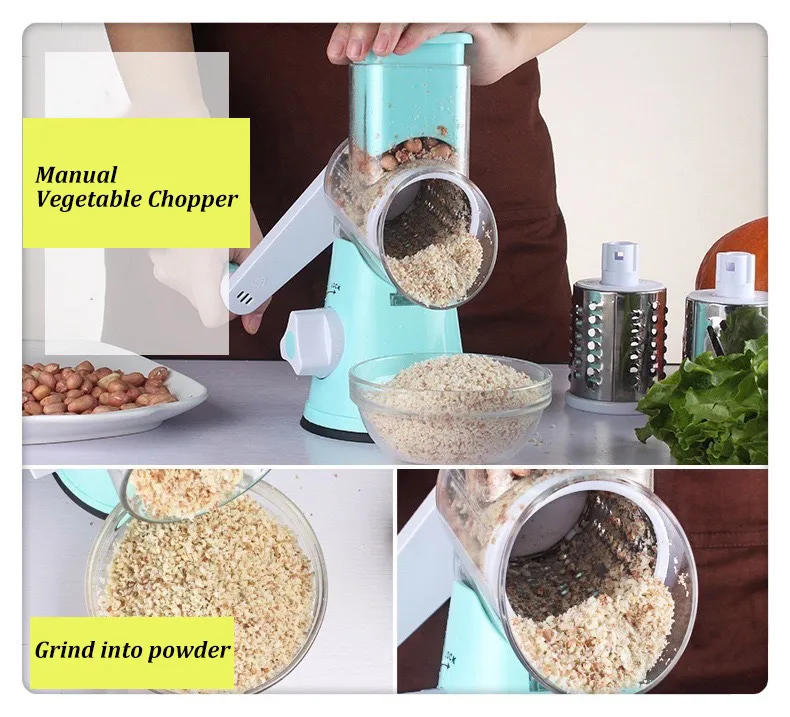 Manual
Vegetable Chopper

LOCK

Grind into powder

LOCK