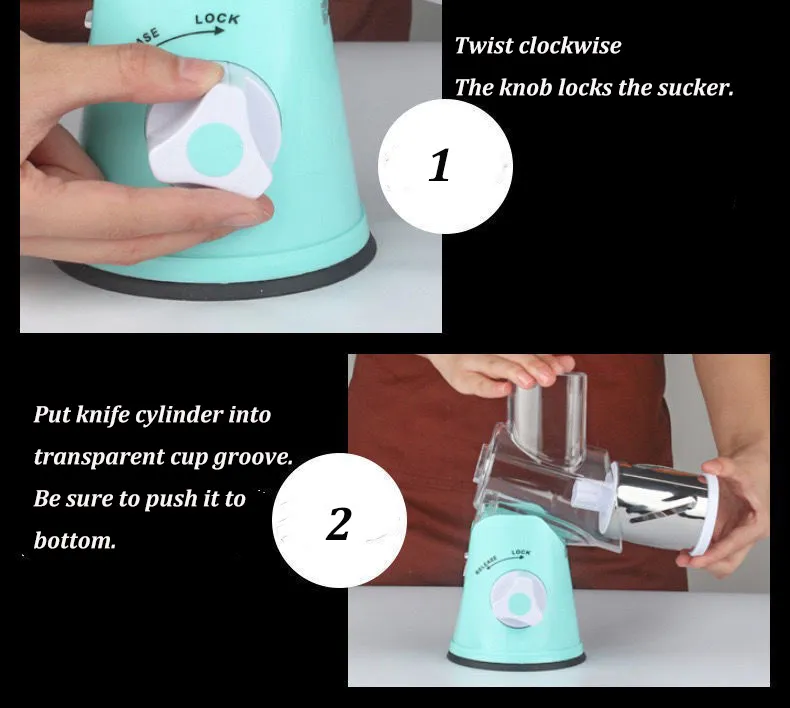 ASE LOCK

Twist clockwise

The knob locks the sucker.

1

Put knife cylinder into transparent cup groove. Be sure to push it to bottom.

2

RELEASE LOCK