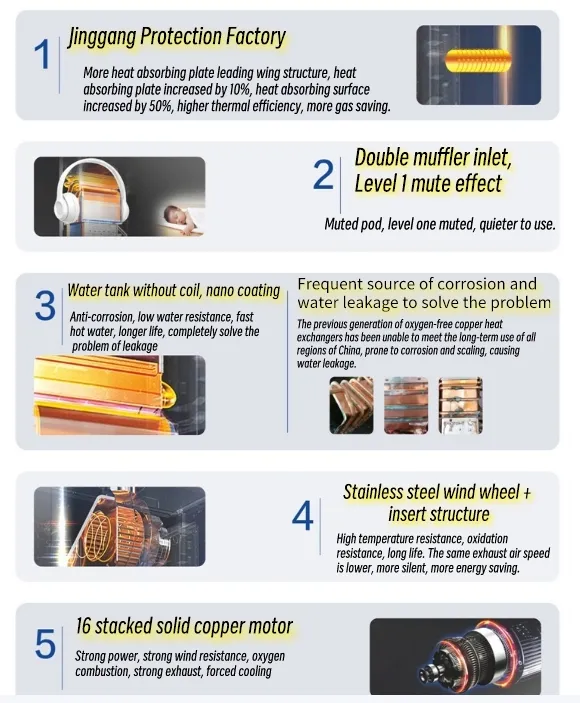 1
Jinggang Protection Factory
More heat absorbing plate leading wing structure, heat absorbing plate increased by 10%, heat absorbing surface increased by 50%, higher thermal efficiency, more gas saving.

2
Double muffler inlet, Level 1 mute effect
Muted pod, level one muted, quieter to use.

3
Water tank without coil, nano coating
Anti-corrosion, low water resistance, fast hot water, longer life, completely solve the problem of leakage

Frequent source of corrosion and water leakage to solve the problem
The previous generation of oxygen-free copper heat exchangers has been unable to meet the long-term use of all regions of China, prone to corrosion and scaling, causing water leakage.

4
Stainless steel wind wheel + insert structure
High temperature resistance, oxidation resistance, long life. The same exhaust air speed is lower, more silent, more energy saving.

5
16 stacked solid copper motor
Strong power, strong wind resistance, oxygen combustion, strong exhaust, forced cooling