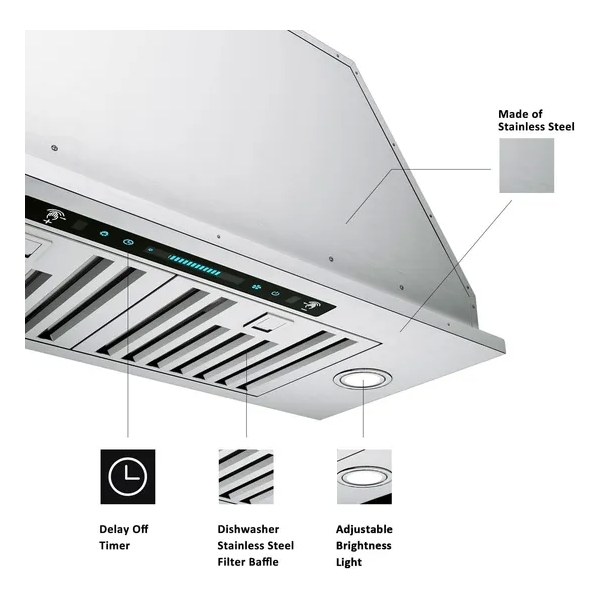 Made of Stainless Steel

Delay Off Timer

Dishwasher Stainless Steel Filter Baffle

Adjustable Brightness Light