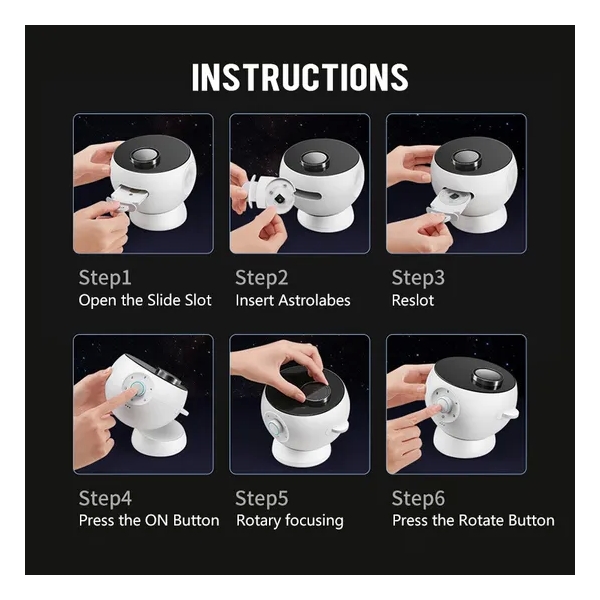 INSTRUCTIONS

Step1
Open the Slide Slot

Step2
Insert Astrolabes

Step3
Reslot

Step4
Press the ON Button

Step5
Rotary focusing

Step6
Press the Rotate Button