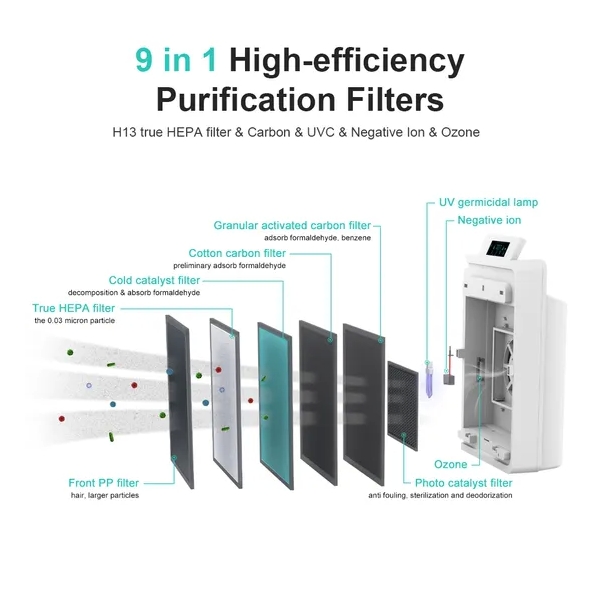 9 in 1 High-efficiency Purification Filters

H13 true HEPA filter & Carbon & UVC & Negative Ion & Ozone

UV germicidal lamp

Negative ion

Granular activated carbon filter
adsorb formaldehyde, benzene

Cotton carbon filter
preliminary adsorb formaldehyde

Cold catalyst filter
decomposition & absorb formaldehyde

True HEPA filter
the 0.03 micron particle

Front PP filter
hair, larger particles

Ozone

Photo catalyst filter
anti fouling, sterilization and deodorization