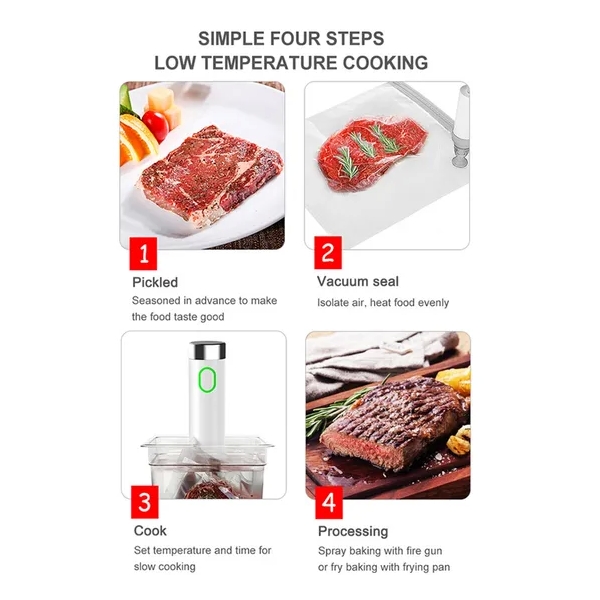 SIMPLE FOUR STEPS
LOW TEMPERATURE COOKING

1

Pickled

Seasoned in advance to make the food taste good

2

Vacuum seal

Isolate air, heat food evenly

3

Cook

Set temperature and time for slow cooking

4

Processing

Spray baking with fire gun or fry baking with frying pan