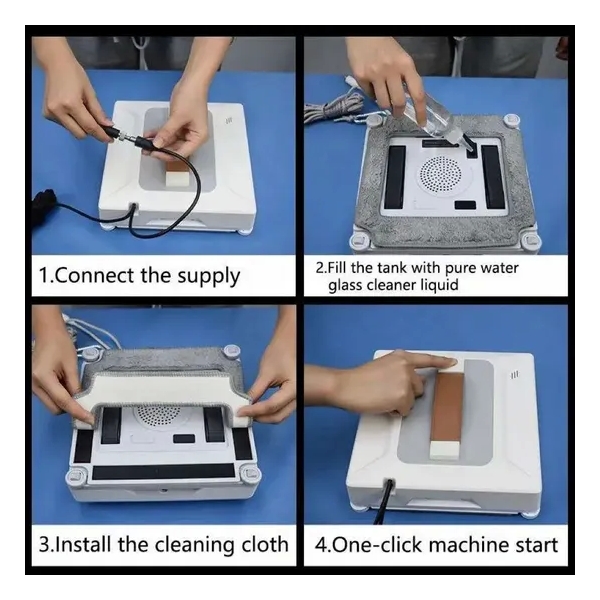 1.Connect the supply

2.Fill the tank with pure water glass cleaner liquid

3.Install the cleaning cloth

4.One-click machine start